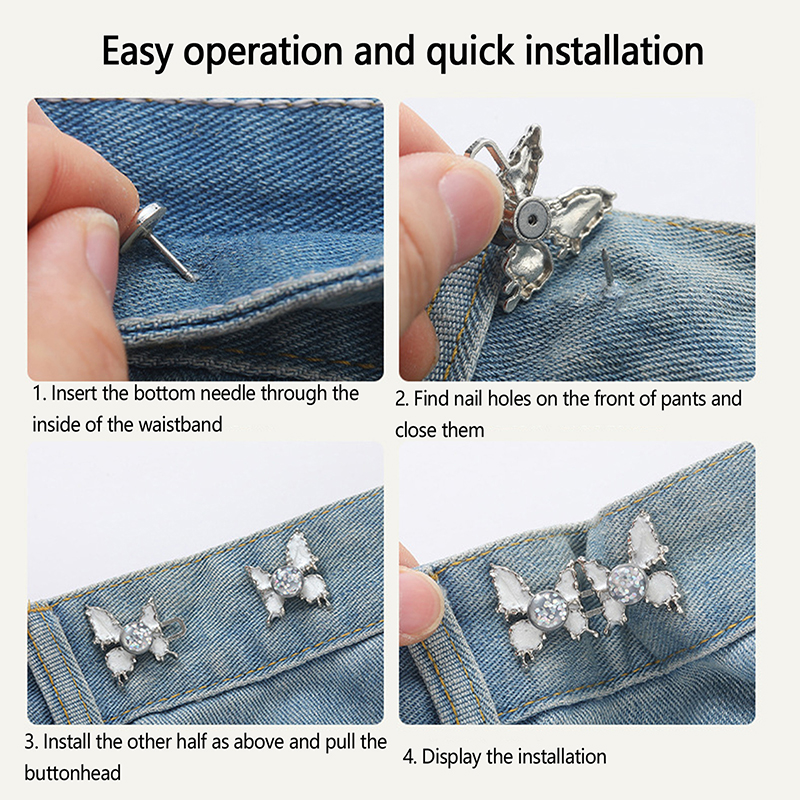 Easy operation and quick installation

1. Insert the bottom needle through the inside of the waistband

2. Find nail holes on the front of pants and close them

3. Install the other half as above and pull the buttonhead

4. Display the installation