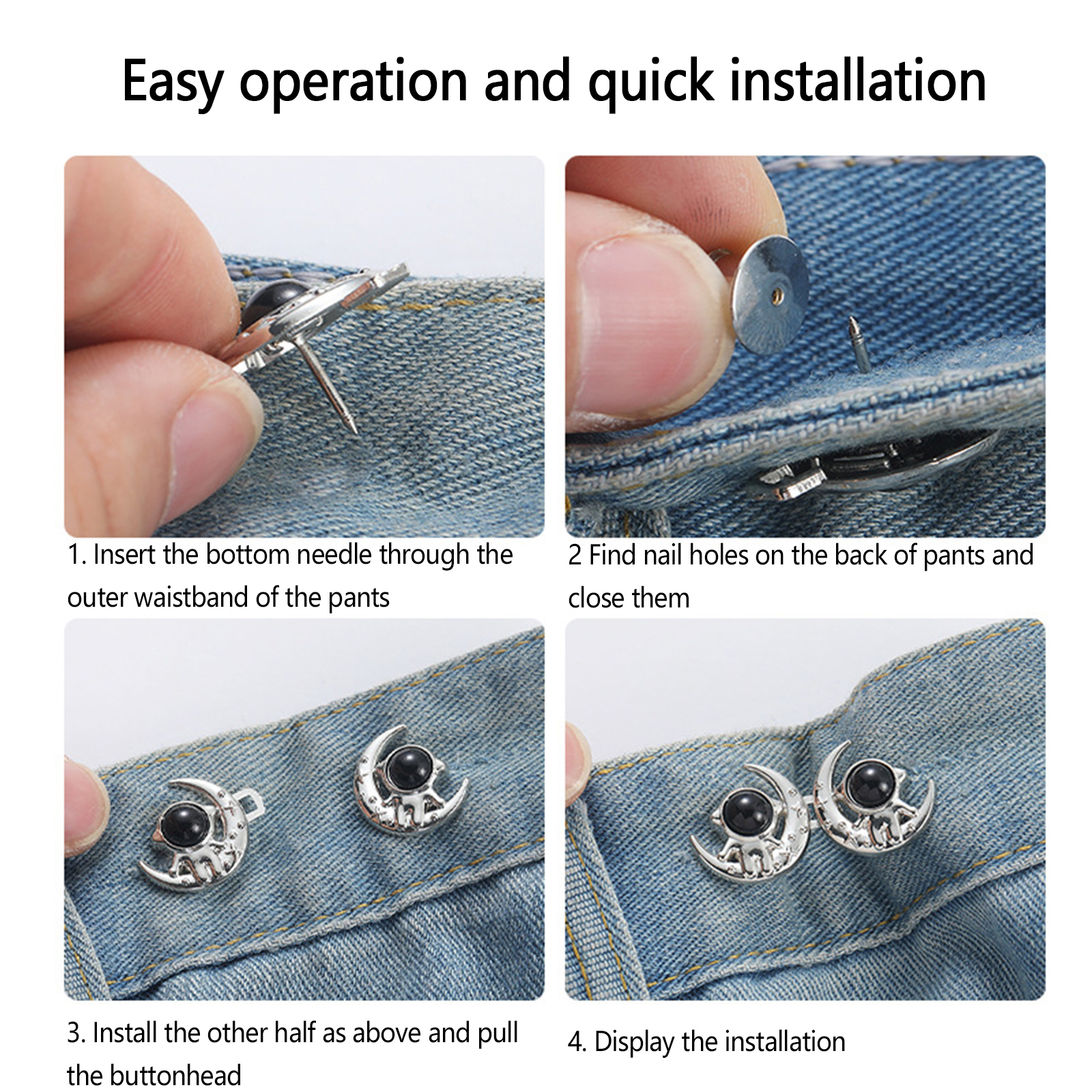 Easy operation and quick installation

1. Insert the bottom needle through the outer waistband of the pants

2 Find nail holes on the back of pants and close them

3. Install the other half as above and pull the buttonhead

4. Display the installation