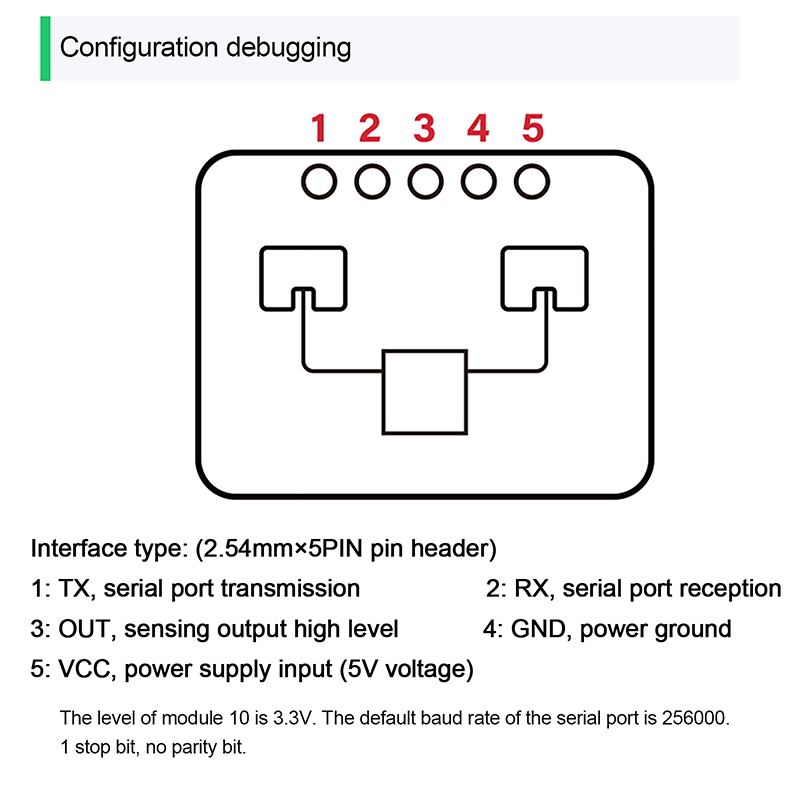 Configuration debugging

1 2 3 4 5

Interface type: (2.54mm×5PIN pin header)

1: TX, serial port transmission

2: RX, serial port reception

3: OUT, sensing output high level

4: GND, power ground

5: VCC, power supply input (5V voltage)

The level of module 10 is 3.3V. The default baud rate of the serial port is 256000. 1 stop bit, no parity bit.