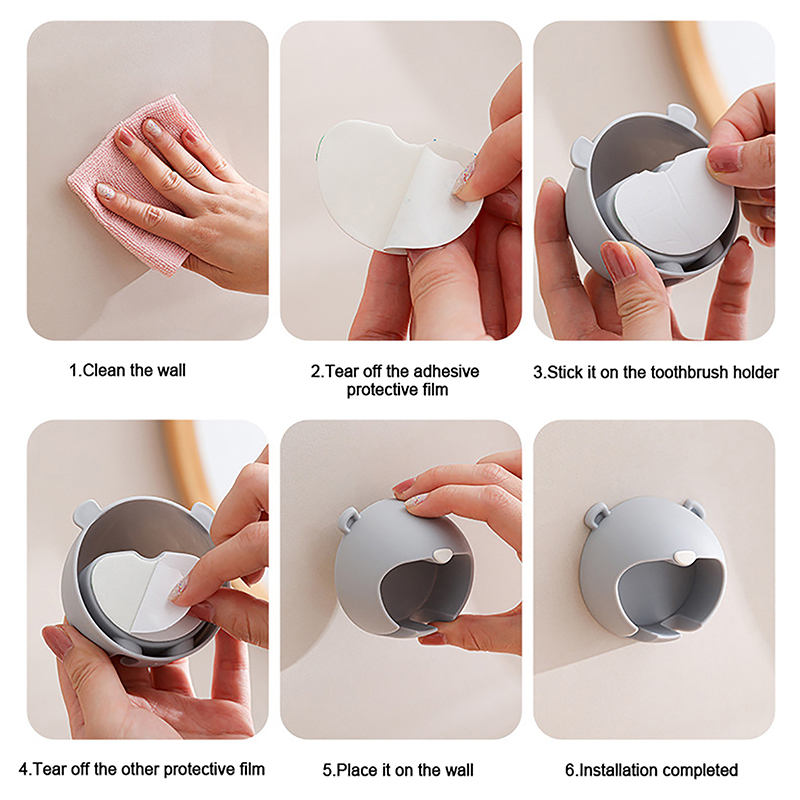 1.Clean the wall

2.Tear off the adhesive protective film

3.Stick it on the toothbrush holder

4.Tear off the other protective film

5.Place it on the wall

6.Installation completed