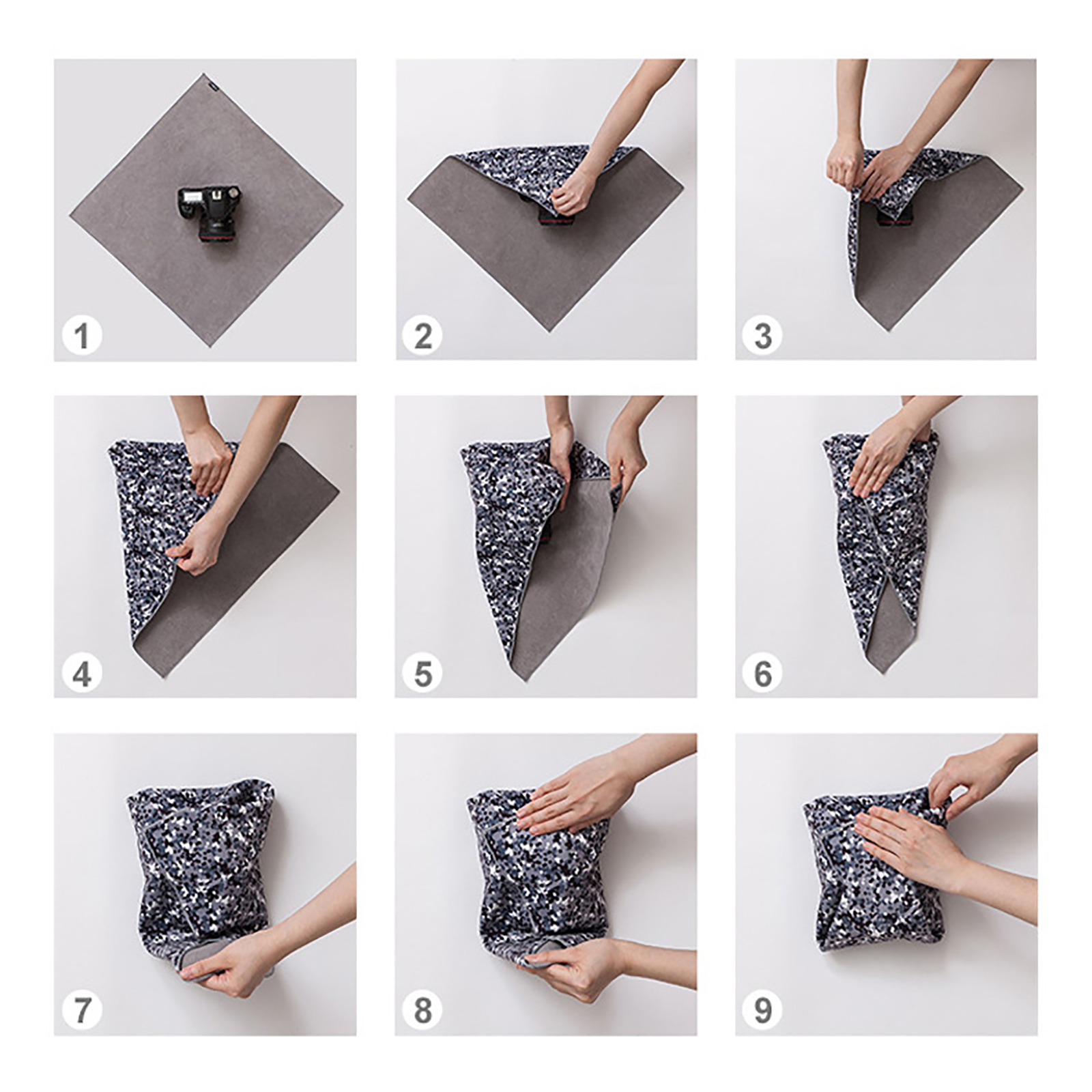 1

2

3

4

5

6

7

8

9