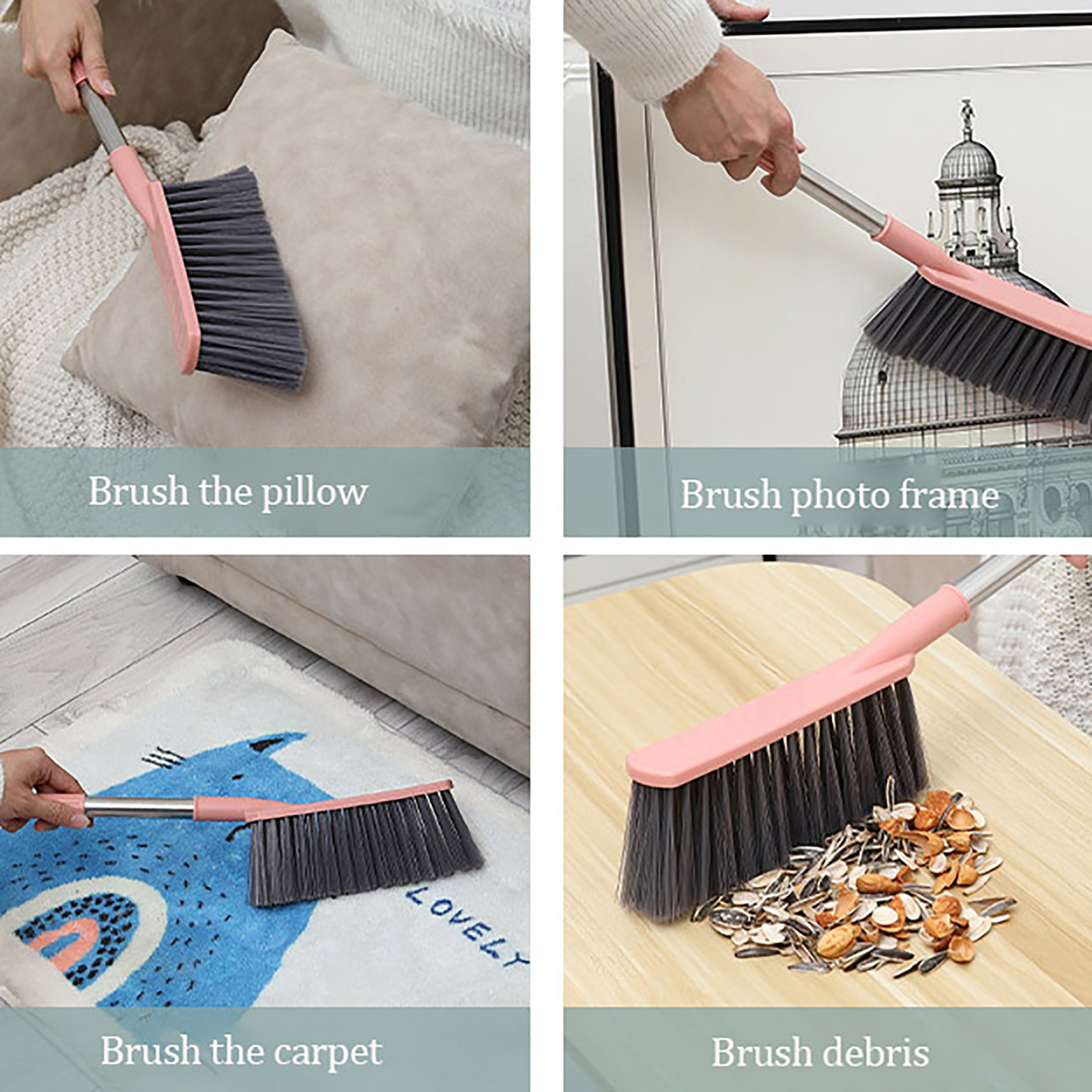 Brush the pillow

Brush photo frame

LOVELY

Brush the carpet

Brush debris