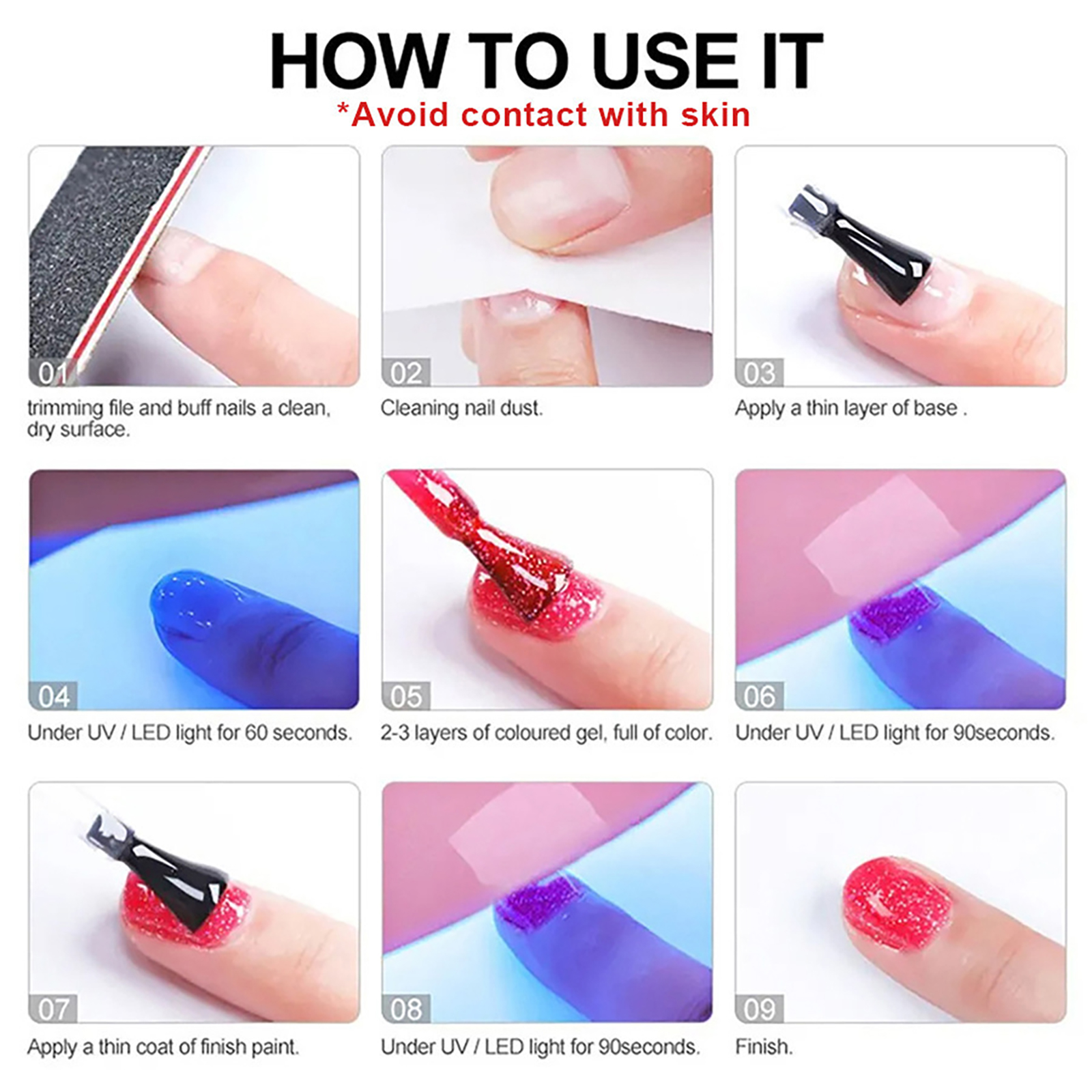 HOW TO USE IT
*Avoid contact with skin

01
trimming file and buff nails a clean, dry surface.

02
Cleaning nail dust.

03
Apply a thin layer of base .

04
Under UV / LED light for 60 seconds.

05
2-3 layers of coloured gel, full of color.

06
Under UV / LED light for 90seconds.

07
Apply a thin coat of finish paint.

08
Under UV / LED light for 90seconds.

09
Finish.