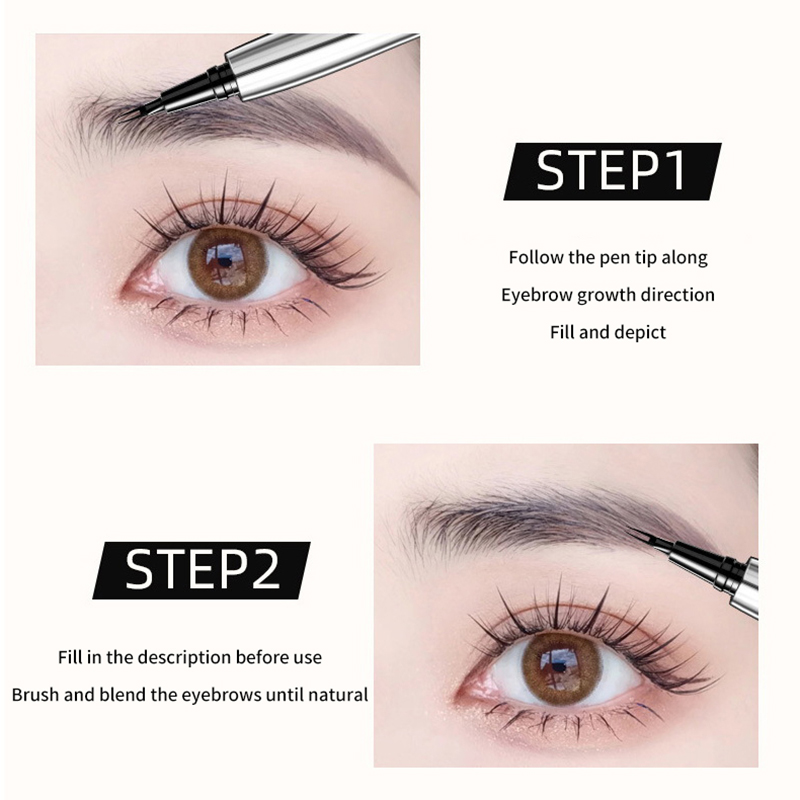 STEP1

Follow the pen tip along
Eyebrow growth direction
Fill and depict

STEP2

Fill in the description before use
Brush and blend the eyebrows until natural