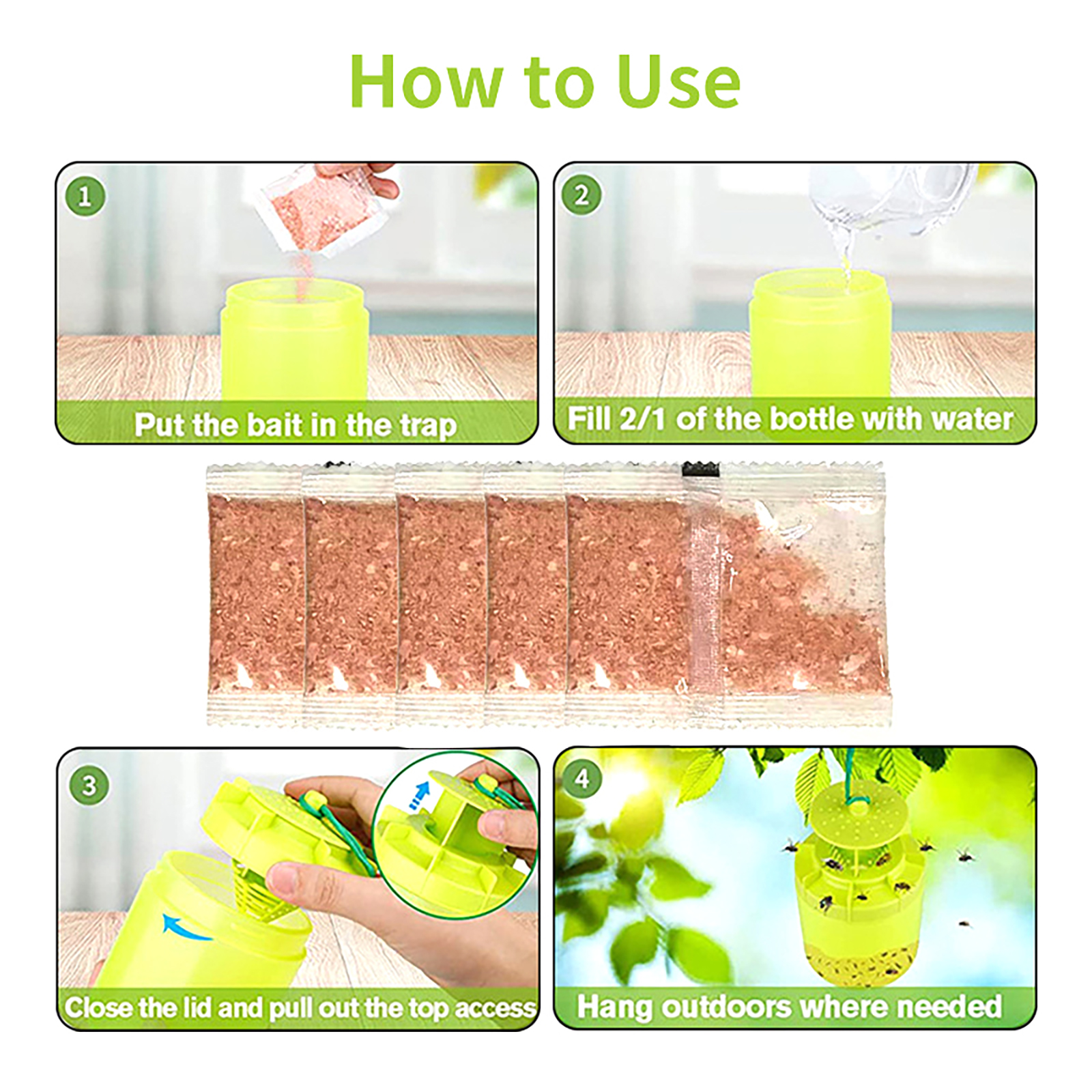 How to Use

1
Put the bait in the trap

2
Fill 2/1 of the bottle with water

3
Close the lid and pull out the top access

4
Hang outdoors where needed