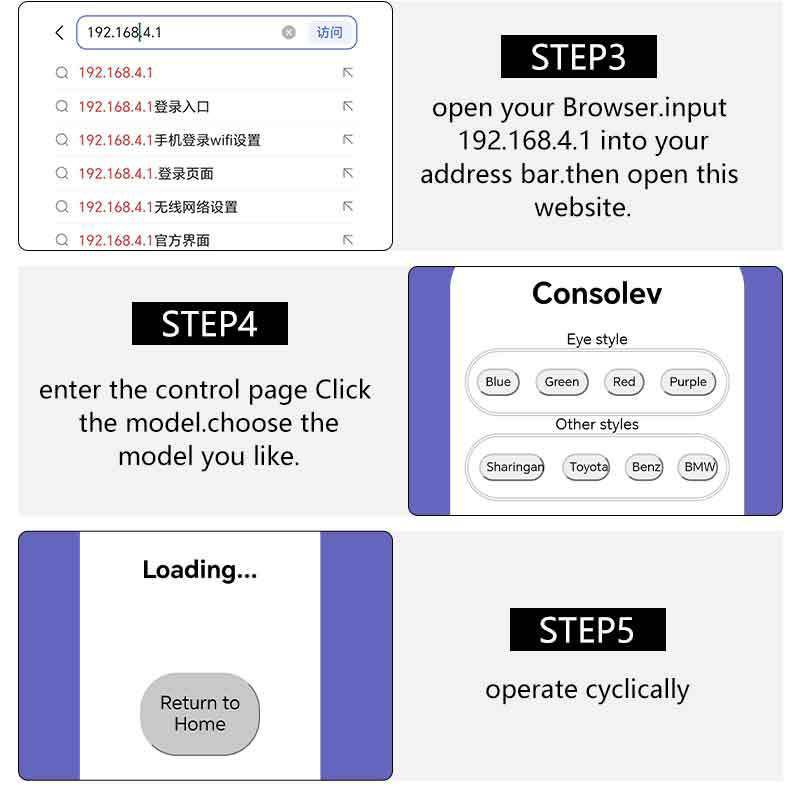 192.168.4.1 访问

192.168.4.1

192.168.4.1登录入口

192.168.4.1手机登录wifi设置

192.168.4.1.登录页面

192.168.4.1无线网络设置

192.168.4.1官方界面

STEP3

open your Browser.input 192.168.4.1 into your address bar.then open this website.

STEP4

enter the control page Click the model.choose the model you like.

Consolev

Eye style

Blue Green Red Purple

Other styles

Sharingan Toyota Benz BMW

Loading...

Return to Home

STEP5

operate cyclically