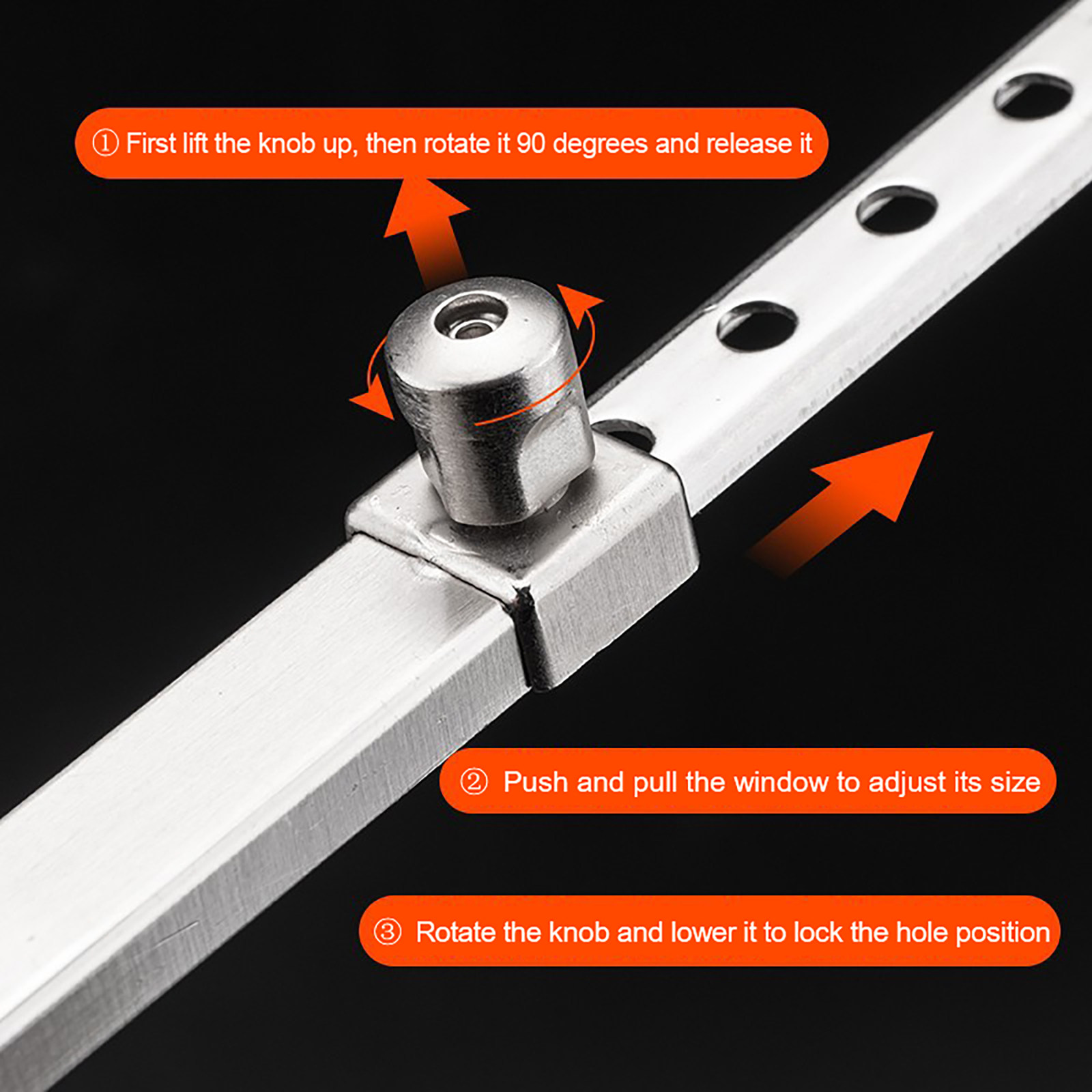 ① First lift the knob up, then rotate it 90 degrees and release it

② Push and pull the window to adjust its size

③ Rotate the knob and lower it to lock the hole position