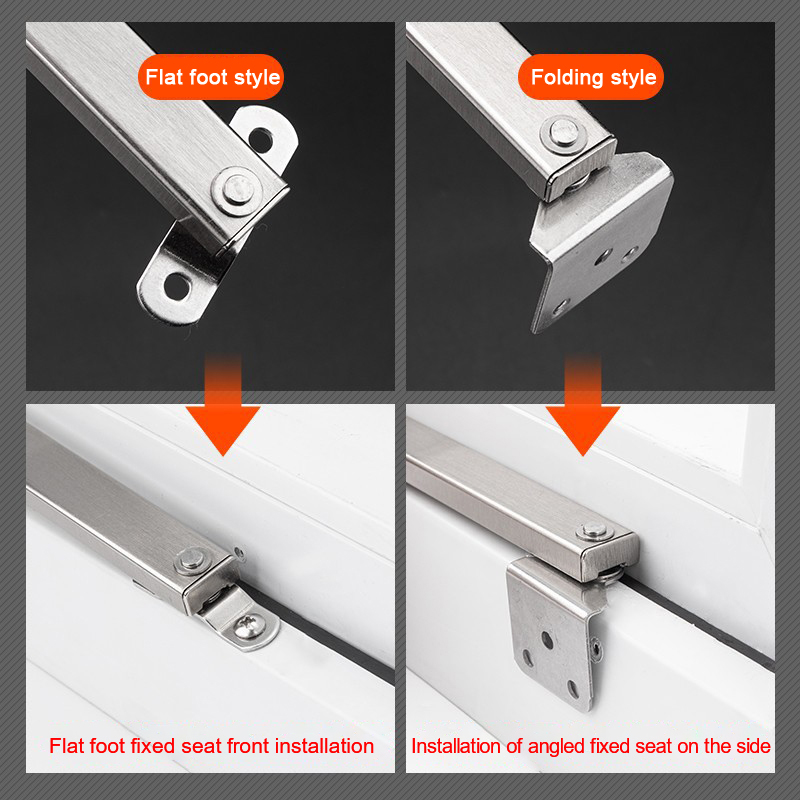 Flat foot style

Folding style

Flat foot fixed seat front installation

Installation of angled fixed seat on the side