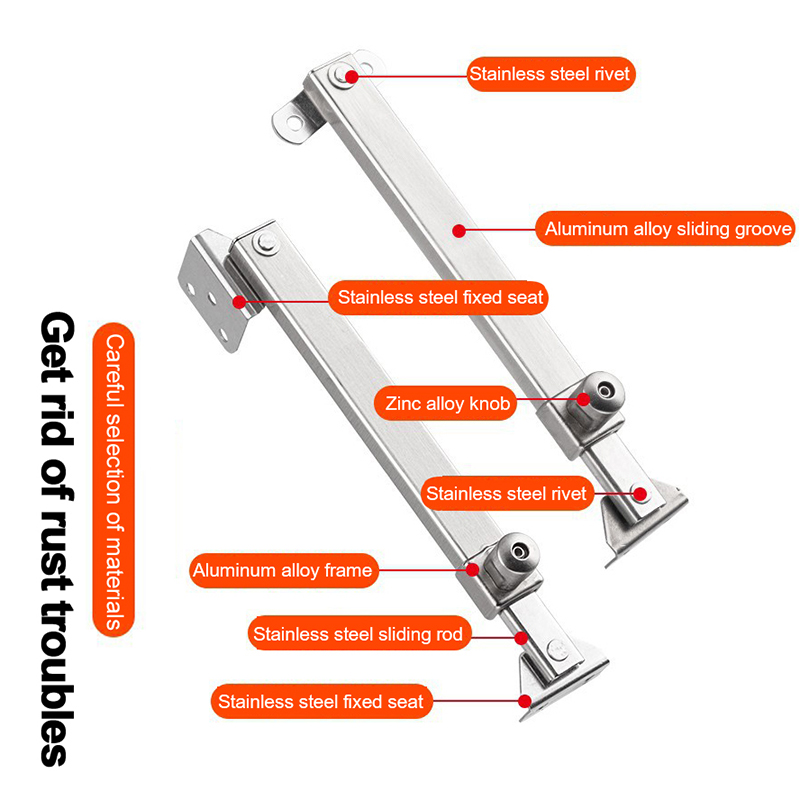 Get rid of rust troubles

Careful selection of materials

Stainless steel rivet

Aluminum alloy sliding groove

Stainless steel fixed seat

Zinc alloy knob

Stainless steel rivet

Aluminum alloy frame

Stainless steel sliding rod

Stainless steel fixed seat