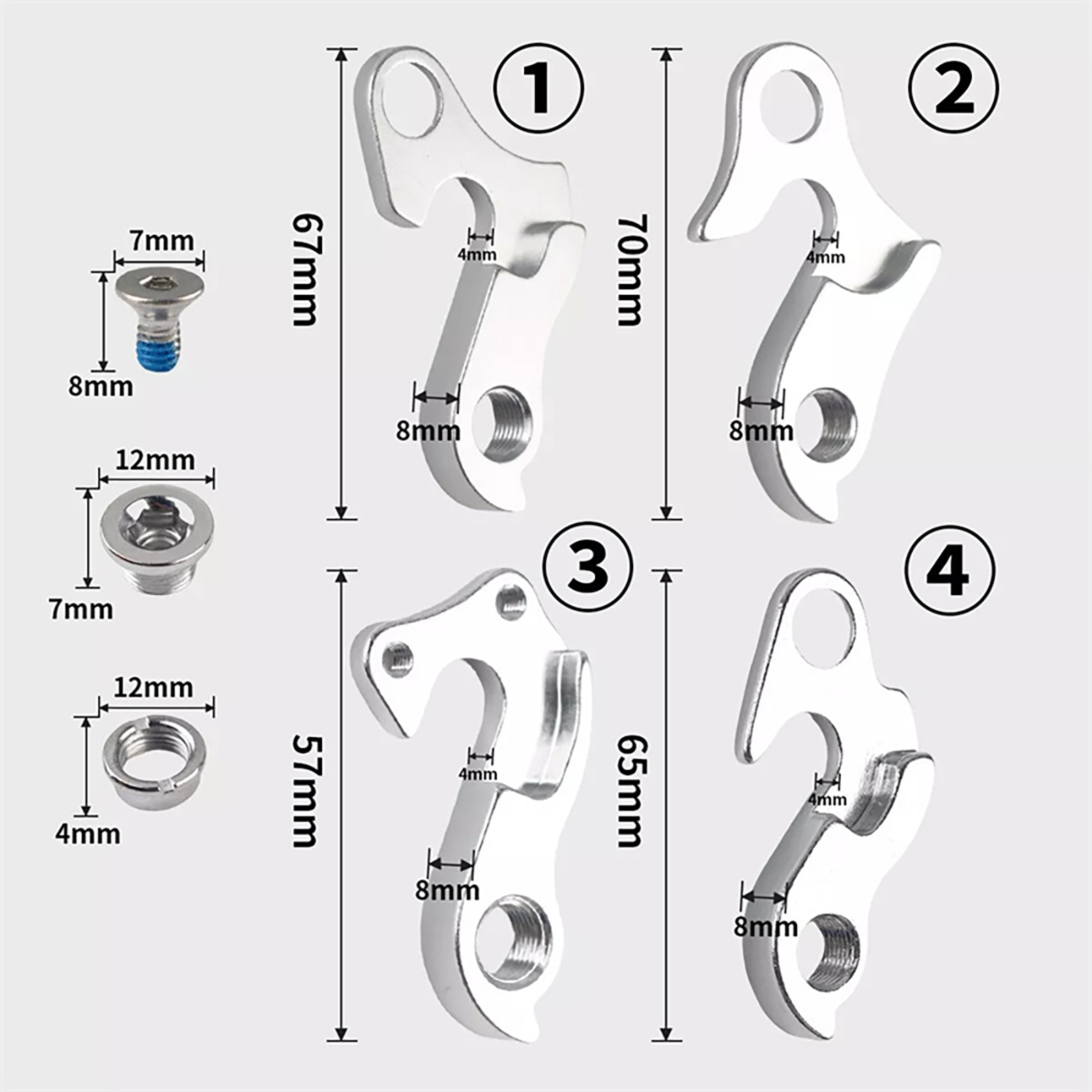 7mm
8mm
12mm
7mm
12mm
4mm
①
67mm
4mm
8mm
②
70mm
4mm
8mm
③
57mm
4mm
8mm
④
65mm
4mm
8mm