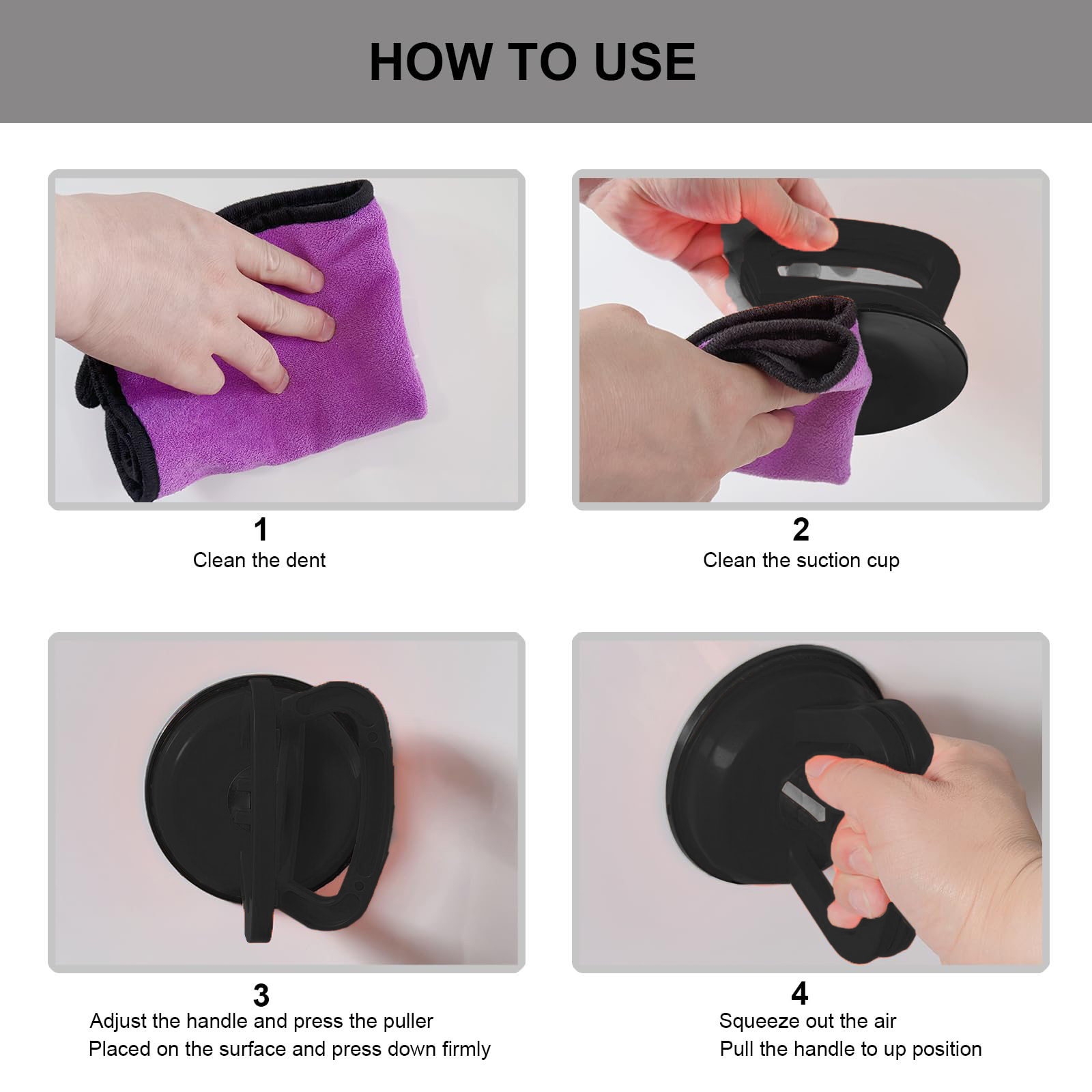 HOW TO USE

1
Clean the dent

2
Clean the suction cup

3
Adjust the handle and press the puller
Placed on the surface and press down firmly

4
Squeeze out the air
Pull the handle to up position