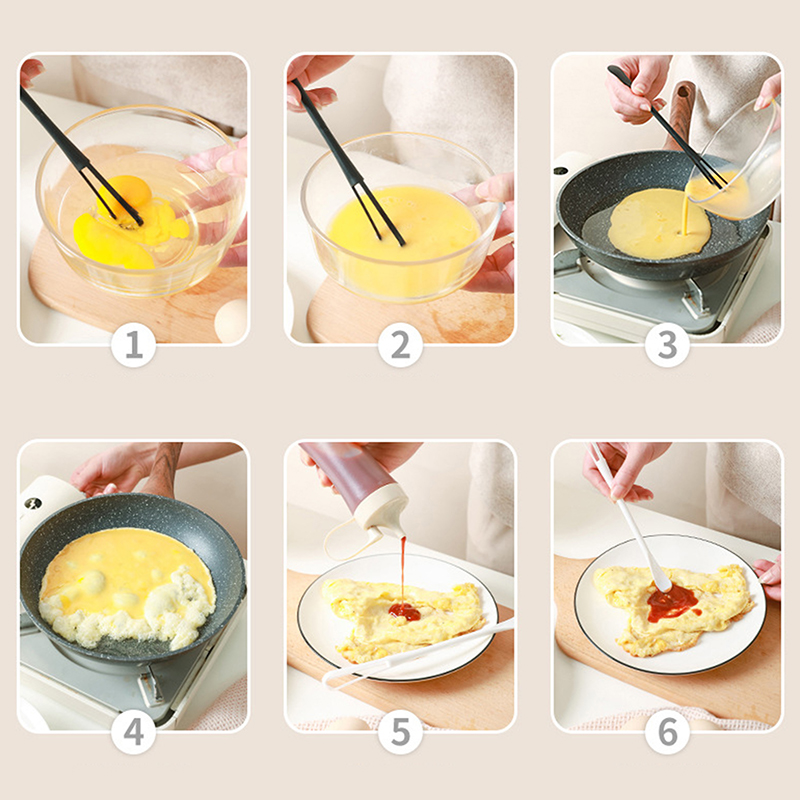 1

2

3

4

5

6