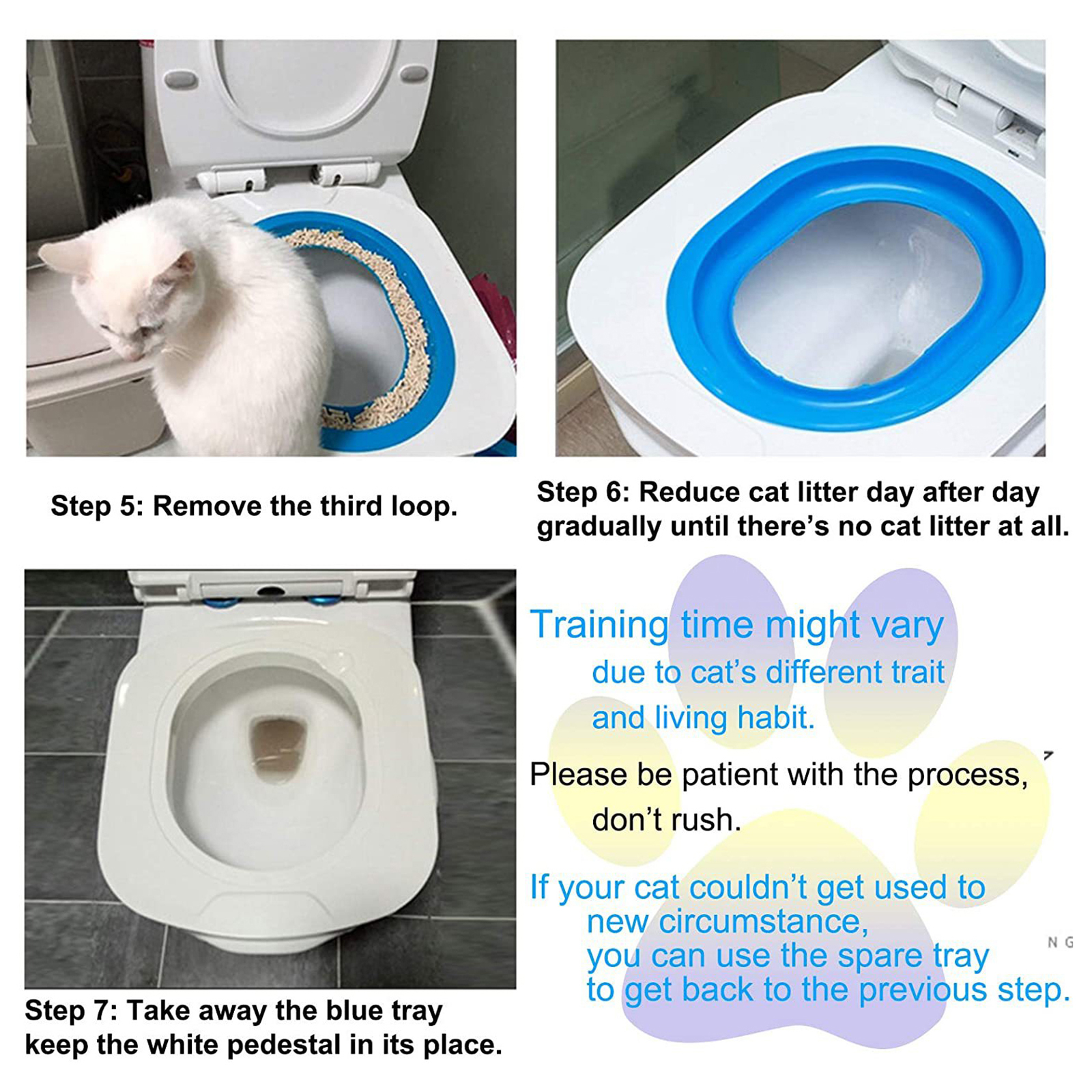 Step 5: Remove the third loop.

Step 6: Reduce cat litter day after day gradually until there's no cat litter at all.

Step 7: Take away the blue tray keep the white pedestal in its place.

Training time might vary due to cat's different trait and living habit.

Please be patient with the process, don't rush.

If your cat couldn't get used to new circumstance, you can use the spare tray to get back to the previous step.

N G