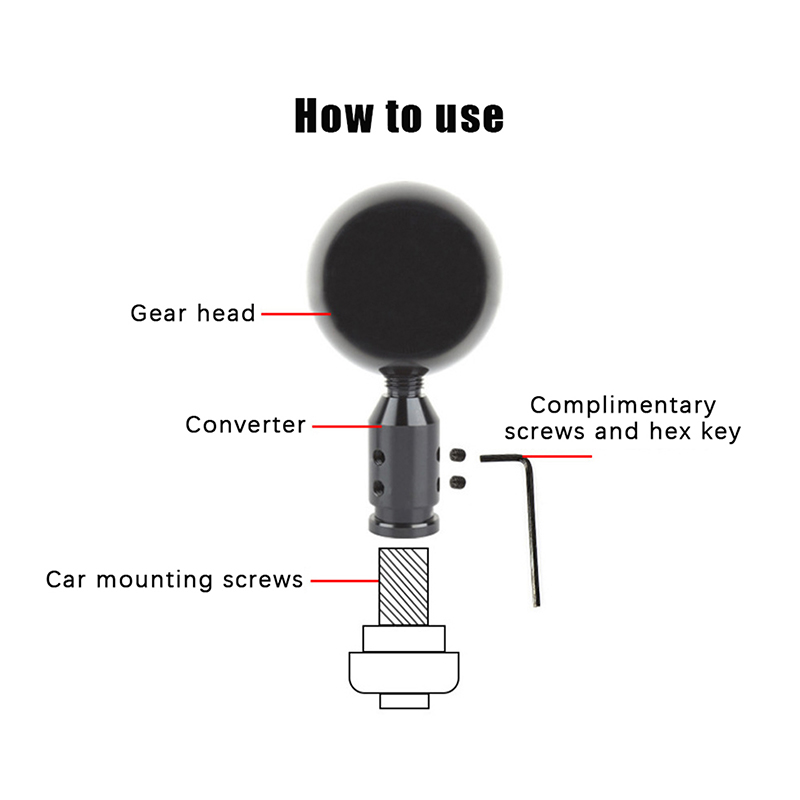 How to use

Gear head

Converter

Complimentary screws and hex key

Car mounting screws