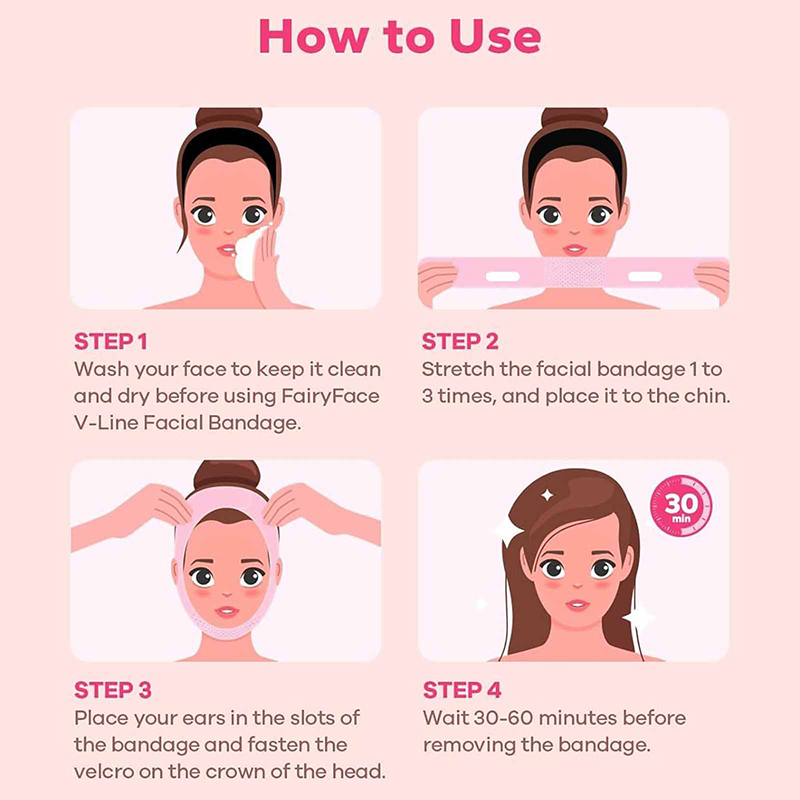 How to Use

STEP 1
Wash your face to keep it clean and dry before using FairyFace V-Line Facial Bandage.

STEP 2
Stretch the facial bandage 1 to 3 times, and place it to the chin.

STEP 3
Place your ears in the slots of the bandage and fasten the velcro on the crown of the head.

30 min

STEP 4
Wait 30-60 minutes before removing the bandage.