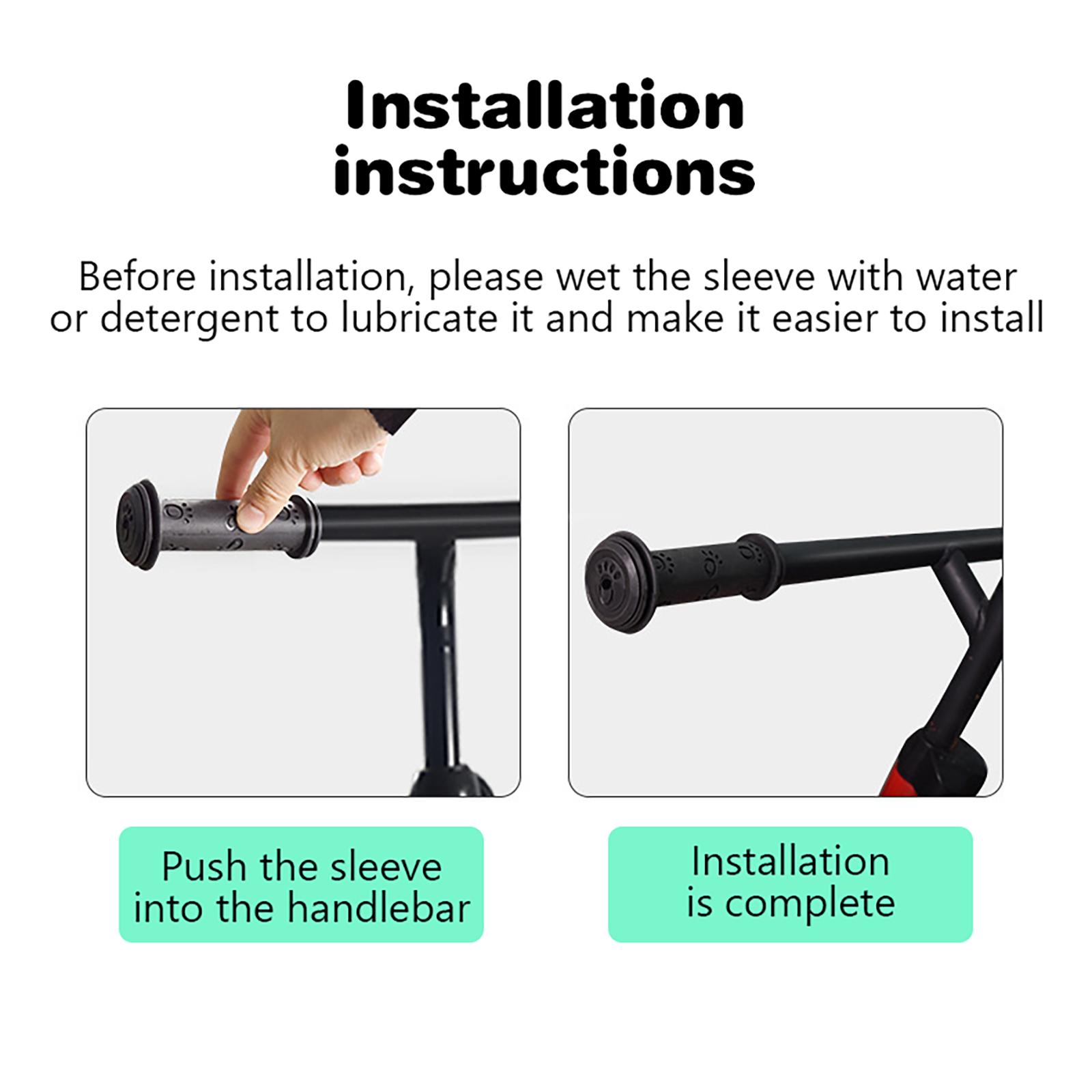 Installation instructions

Before installation, please wet the sleeve with water or detergent to lubricate it and make it easier to install

Push the sleeve into the handlebar

Installation is complete