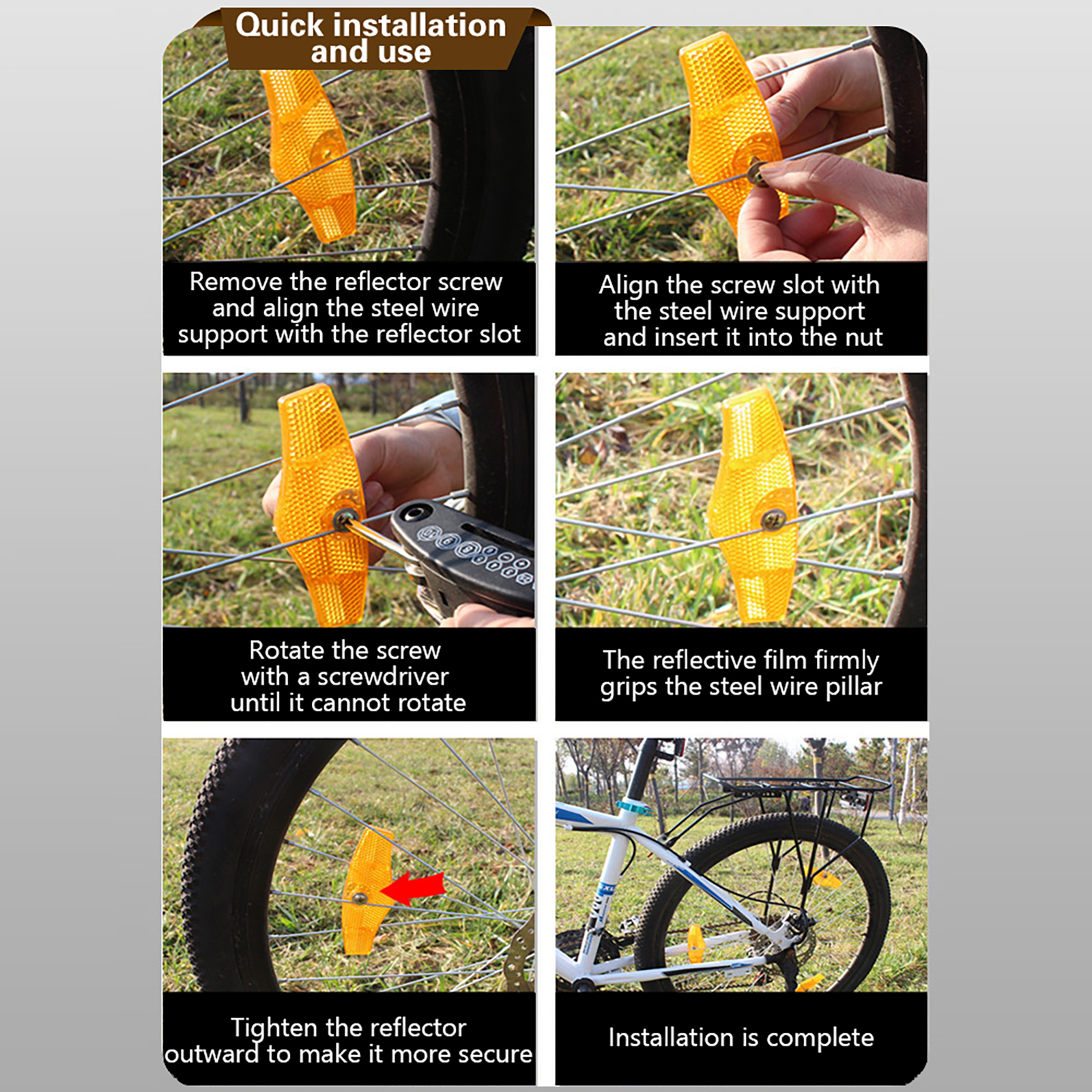 Quick installation and use

Remove the reflector screw and align the steel wire support with the reflector slot

Align the screw slot with the steel wire support and insert it into the nut

Rotate the screw with a screwdriver until it cannot rotate

The reflective film firmly grips the steel wire pillar

Tighten the reflector outward to make it more secure

Installation is complete