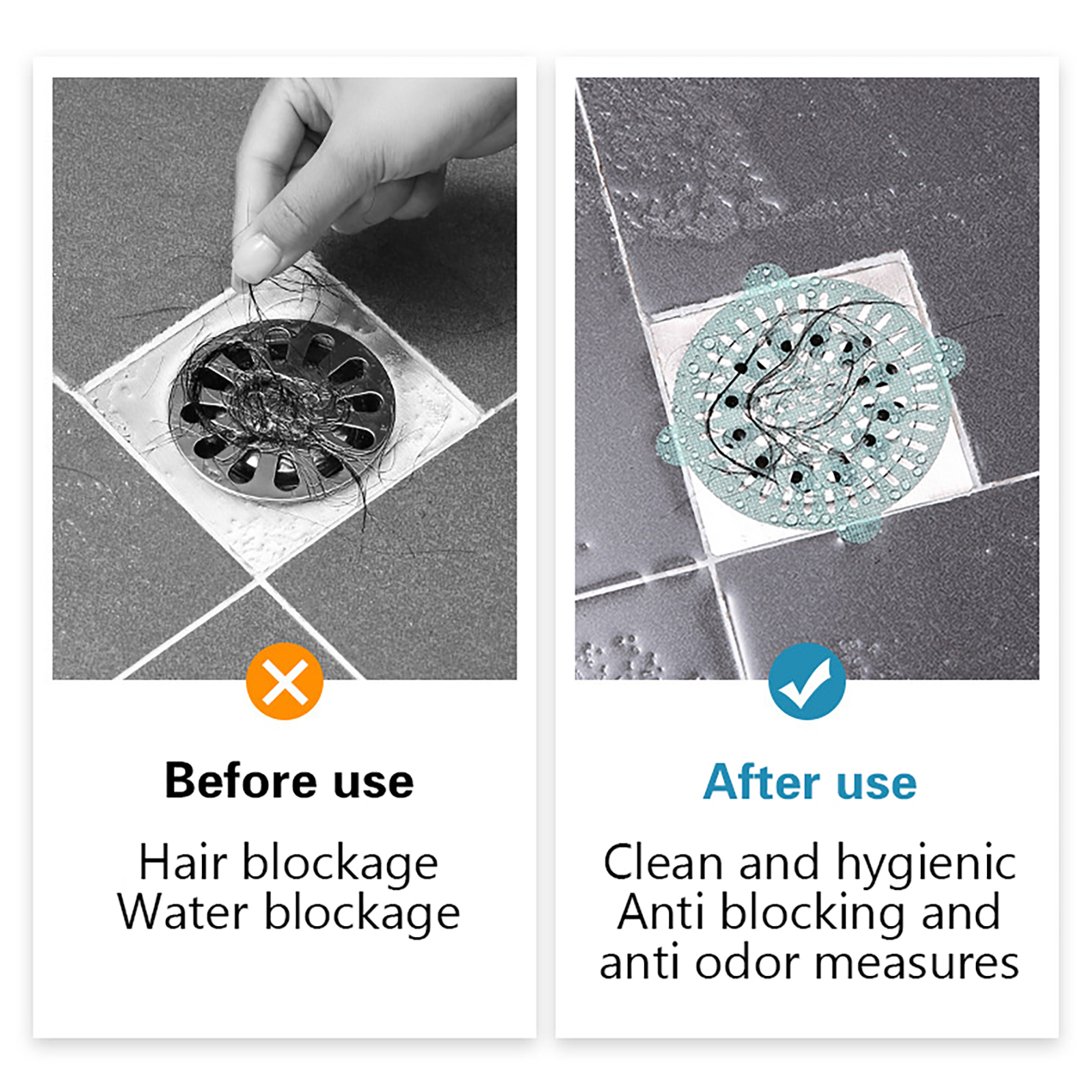 Before use

Hair blockage
Water blockage

After use

Clean and hygienic
Anti blocking and anti odor measures