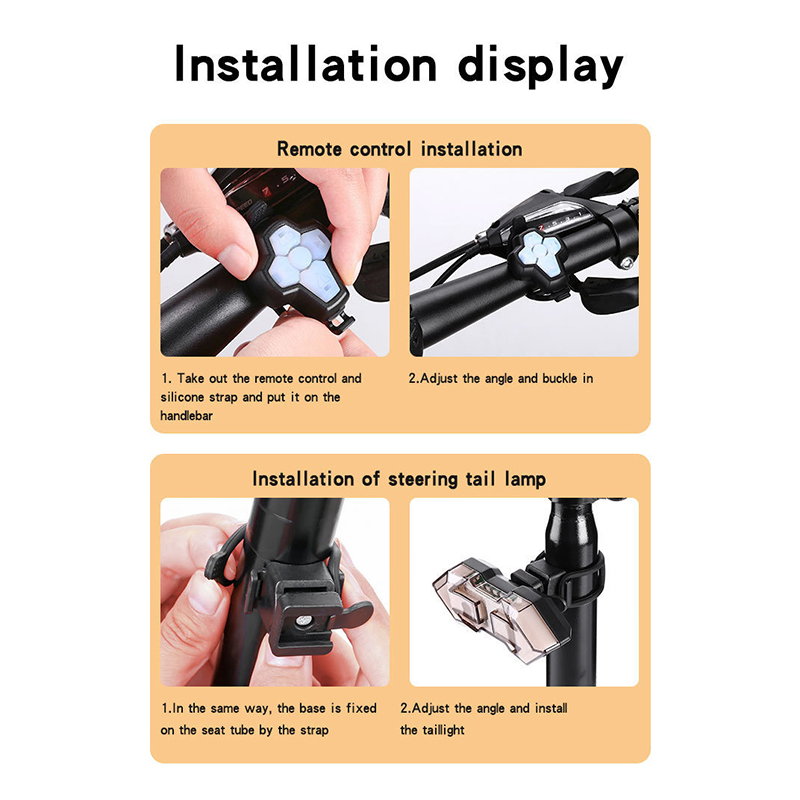 Installation display

Remote control installation

1. Take out the remote control and silicone strap and put it on the handlebar

2.Adjust the angle and buckle in

Installation of steering tail lamp

1.In the same way, the base is fixed on the seat tube by the strap

2.Adjust the angle and install the taillight