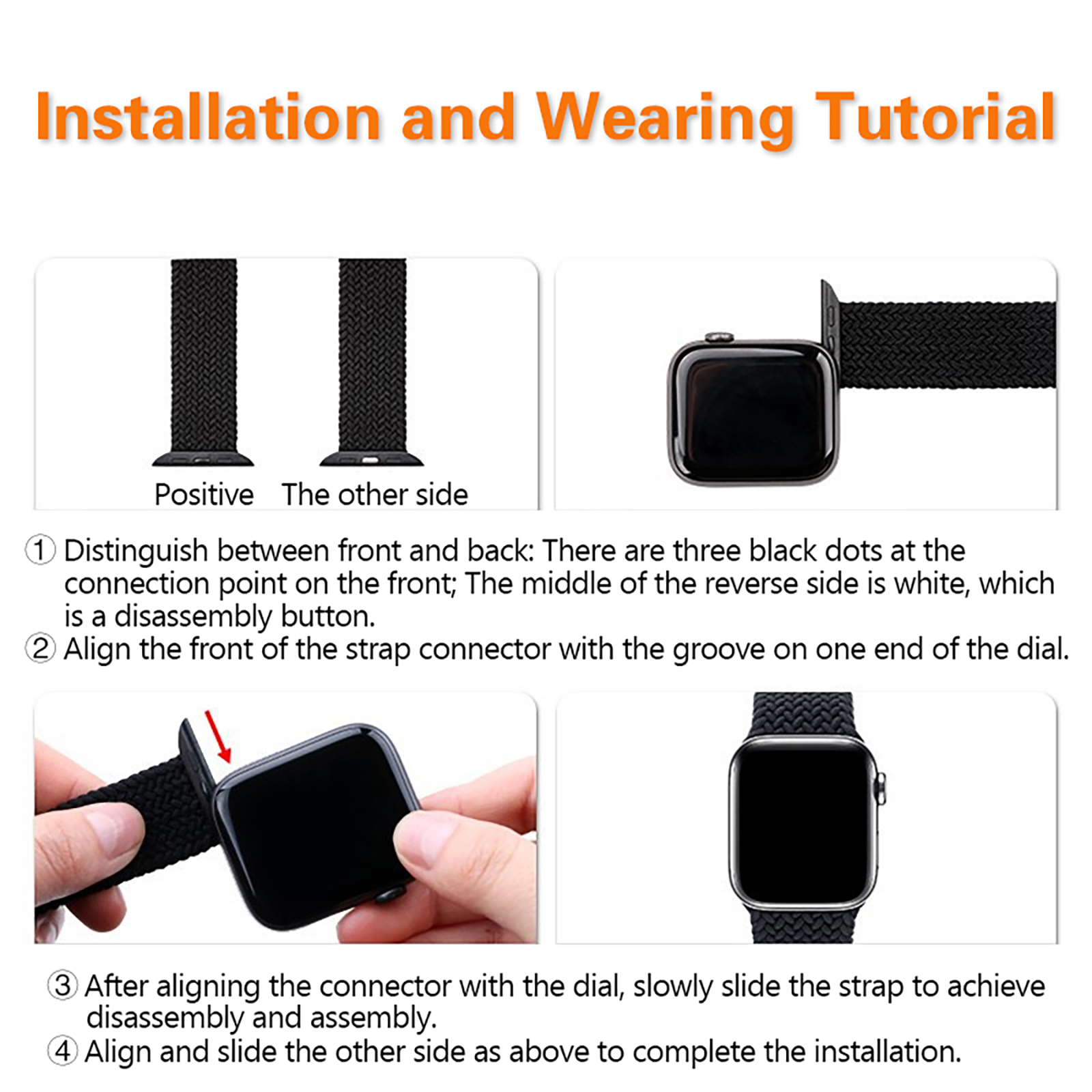 Installation and Wearing Tutorial

Positive The other side

① Distinguish between front and back: There are three black dots at the connection point on the front; The middle of the reverse side is white, which is a disassembly button.
② Align the front of the strap connector with the groove on one end of the dial.

③ After aligning the connector with the dial, slowly slide the strap to achieve disassembly and assembly.
④ Align and slide the other side as above to complete the installation.