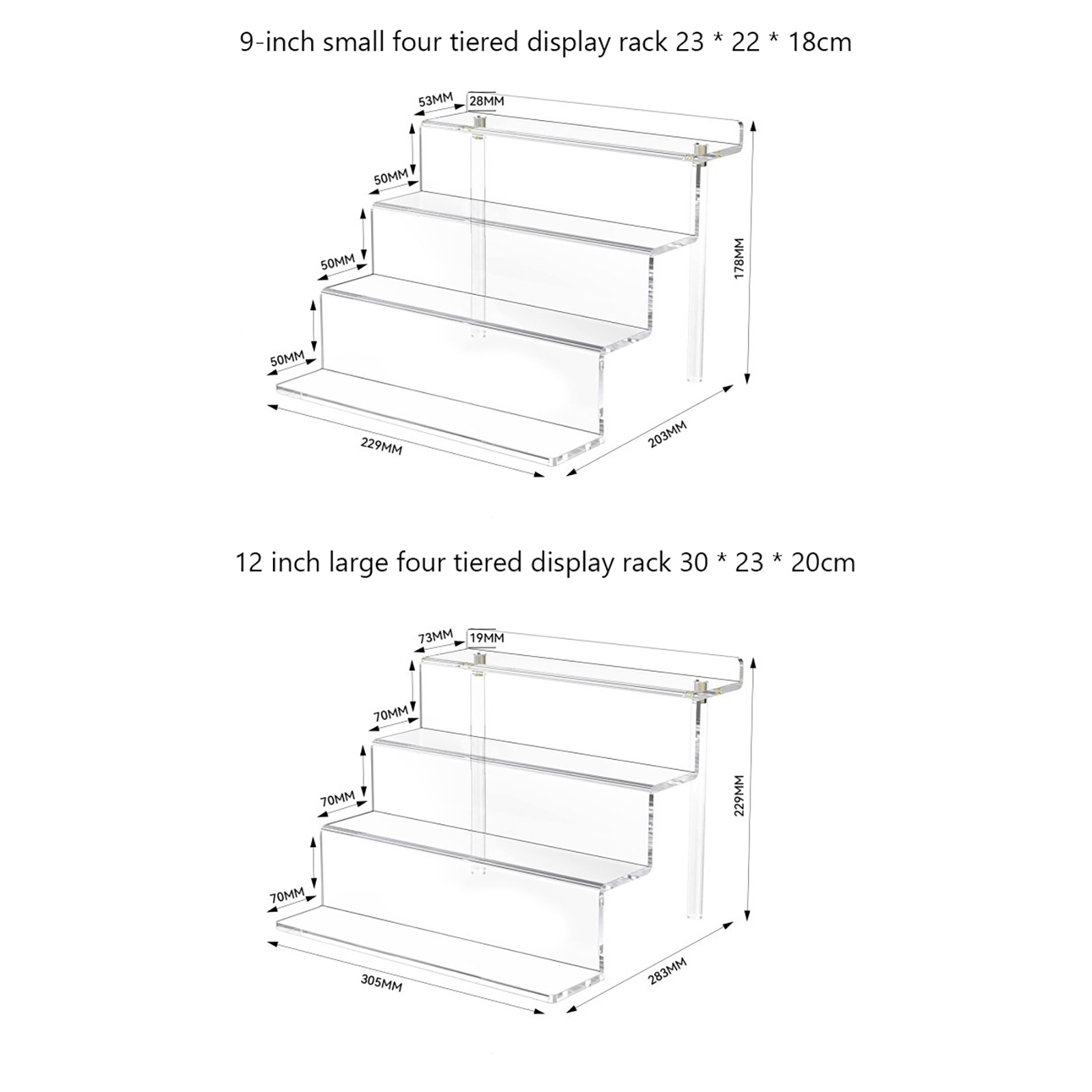 9-inch small four tiered display rack 23 * 22 * 18cm

53MM
28MM
50MM
50MM
50MM
178MM
229MM
203MM

12 inch large four tiered display rack 30 * 23 * 20cm

73MM
19MM
70MM
70MM
70MM
229MM
305MM
283MM