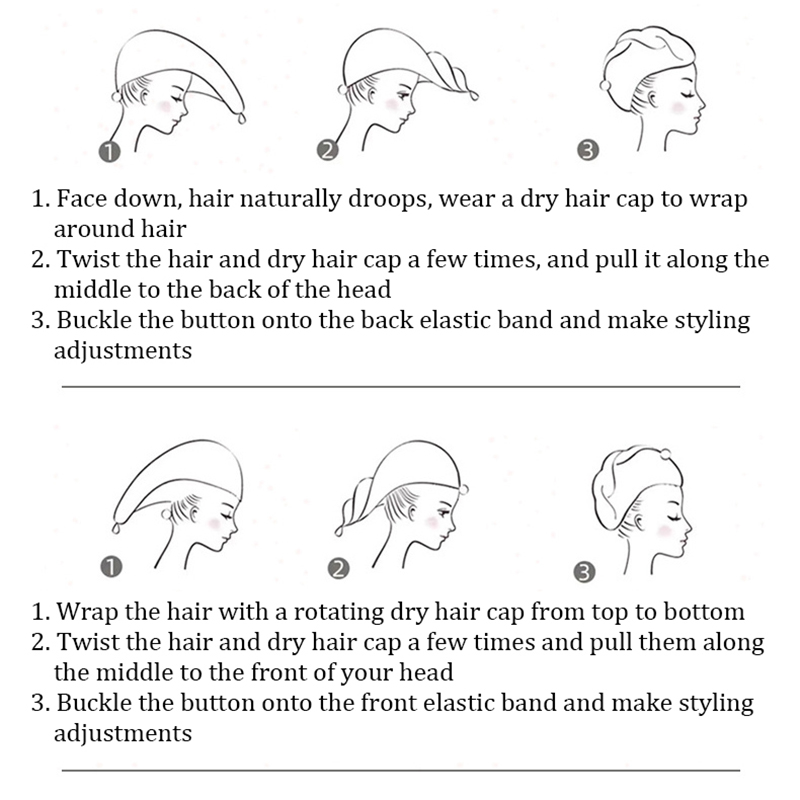 1 2 3

1. Face down, hair naturally droops, wear a dry hair cap to wrap around hair
2. Twist the hair and dry hair cap a few times, and pull it along the middle to the back of the head
3. Buckle the button onto the back elastic band and make styling adjustments

1 2 3

1. Wrap the hair with a rotating dry hair cap from top to bottom
2. Twist the hair and dry hair cap a few times and pull them along the middle to the front of your head
3. Buckle the button onto the front elastic band and make styling adjustments