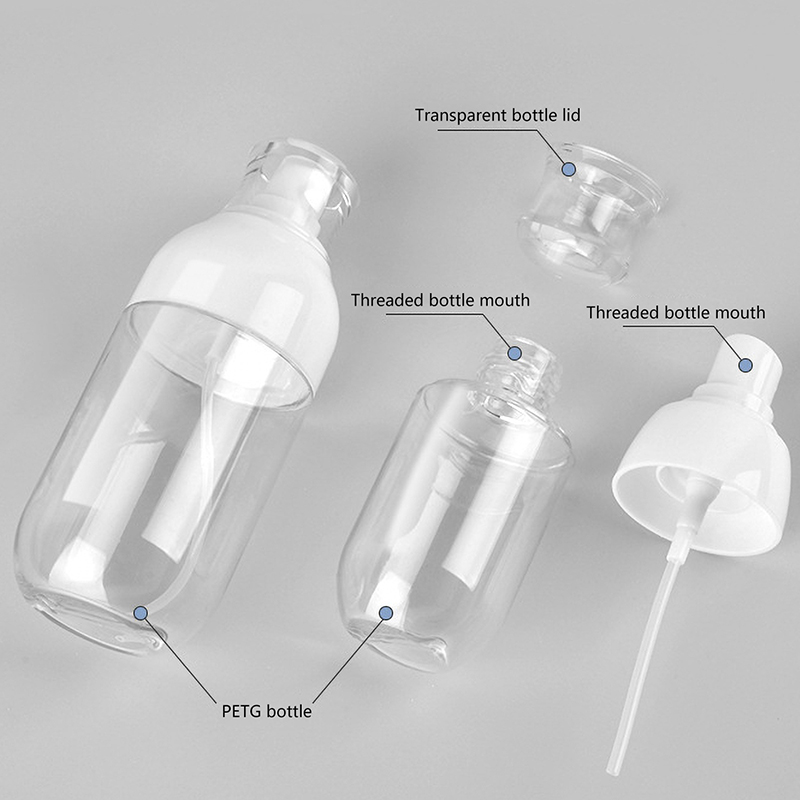 Transparent bottle lid

Threaded bottle mouth

Threaded bottle mouth

PETG bottle