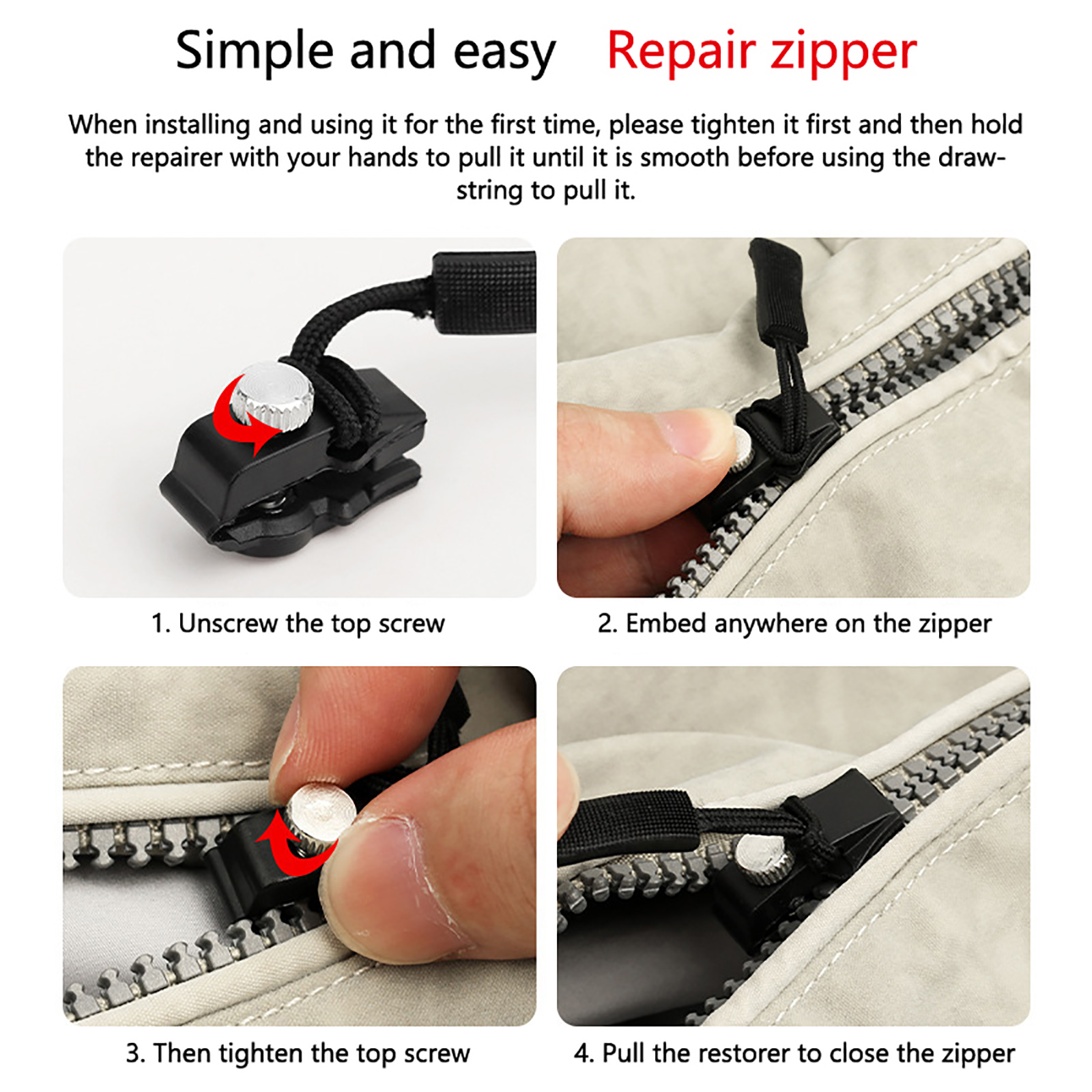 Simple and easy Repair zipper

When installing and using it for the first time, please tighten it first and then hold the repairer with your hands to pull it until it is smooth before using the drawstring to pull it.

1. Unscrew the top screw

2. Embed anywhere on the zipper

3. Then tighten the top screw

4. Pull the restorer to close the zipper