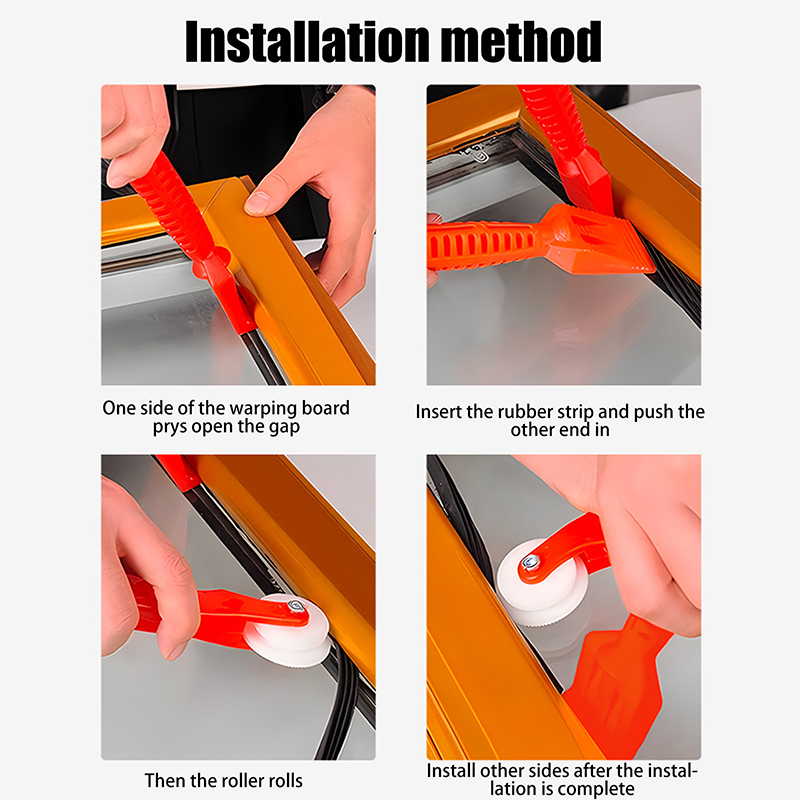 Installation method

One side of the warping board prys open the gap

Insert the rubber strip and push the other end in

Then the roller rolls

Install other sides after the installation is complete