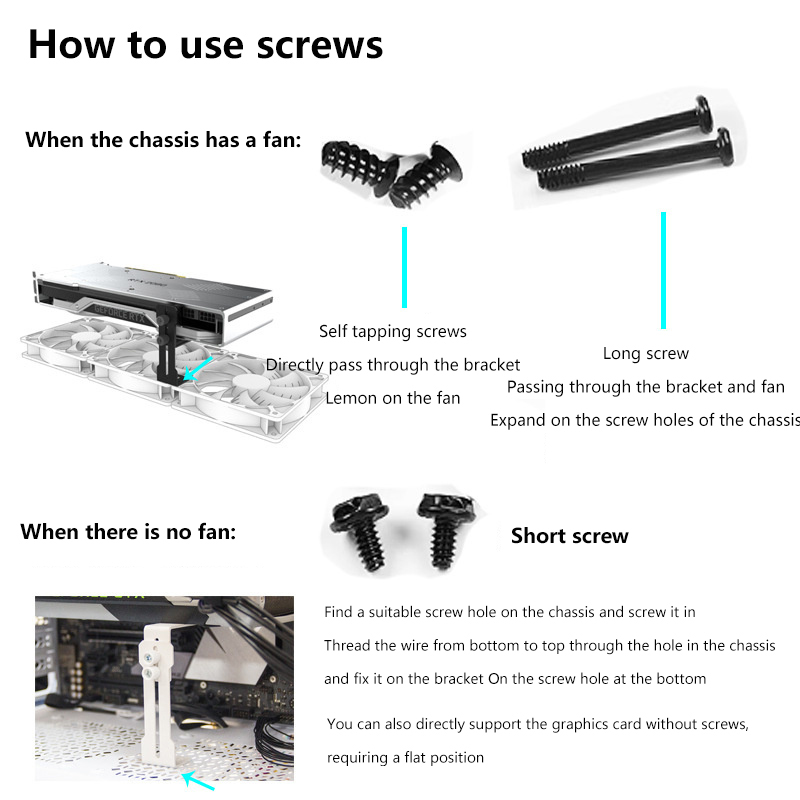 How to use screws

When the chassis has a fan:

GEFORCE RTX

Self tapping screws
Directly pass through the bracket
Lemon on the fan

Long screw
Passing through the bracket and fan
Expand on the screw holes of the chassis

When there is no fan:

Short screw

Find a suitable screw hole on the chassis and screw it in
Thread the wire from bottom to top through the hole in the chassis and fix it on the bracket On the screw hole at the bottom

You can also directly support the graphics card without screws, requiring a flat position