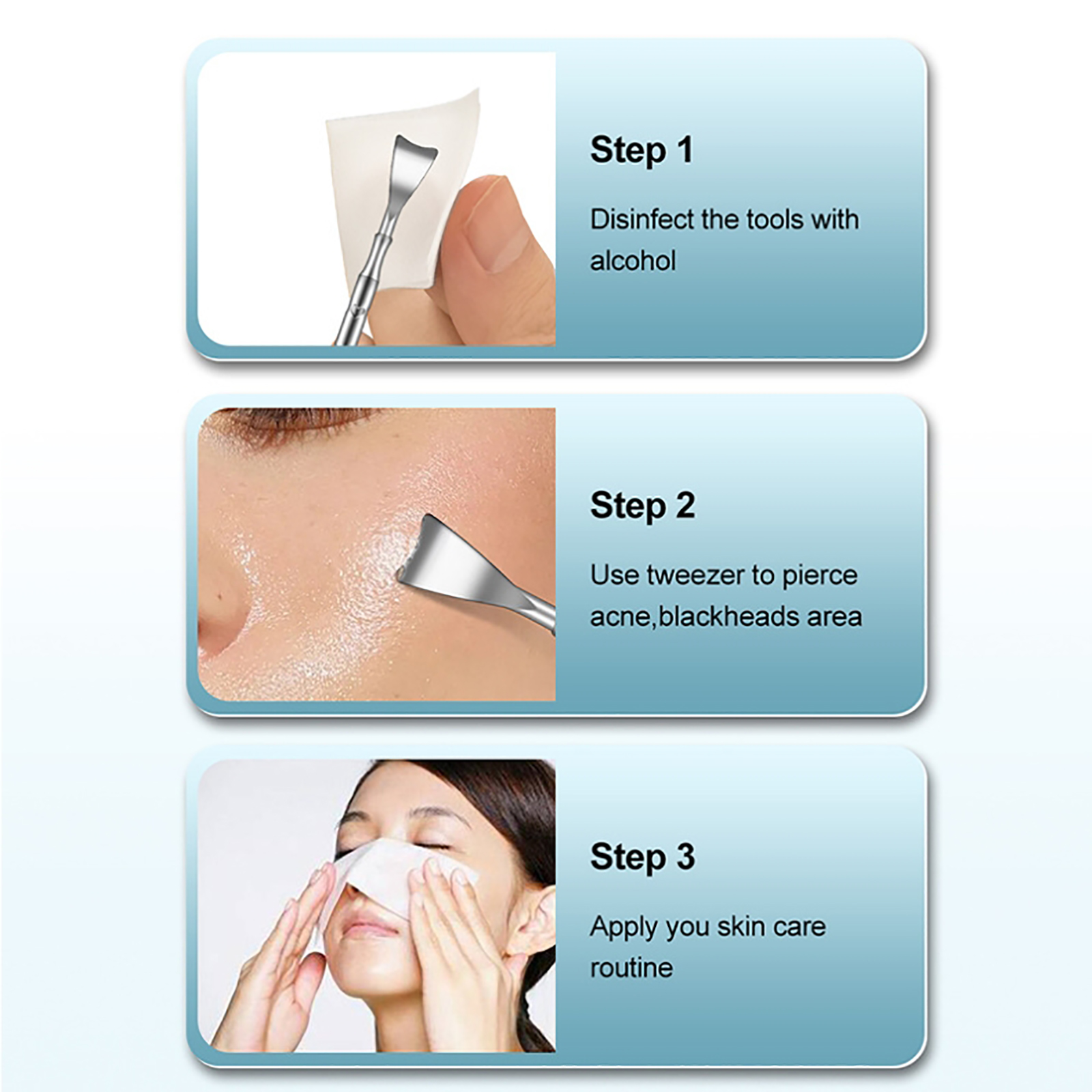 Step 1

Disinfect the tools with alcohol

Step 2

Use tweezer to pierce acne,blackheads area

Step 3

Apply you skin care routine