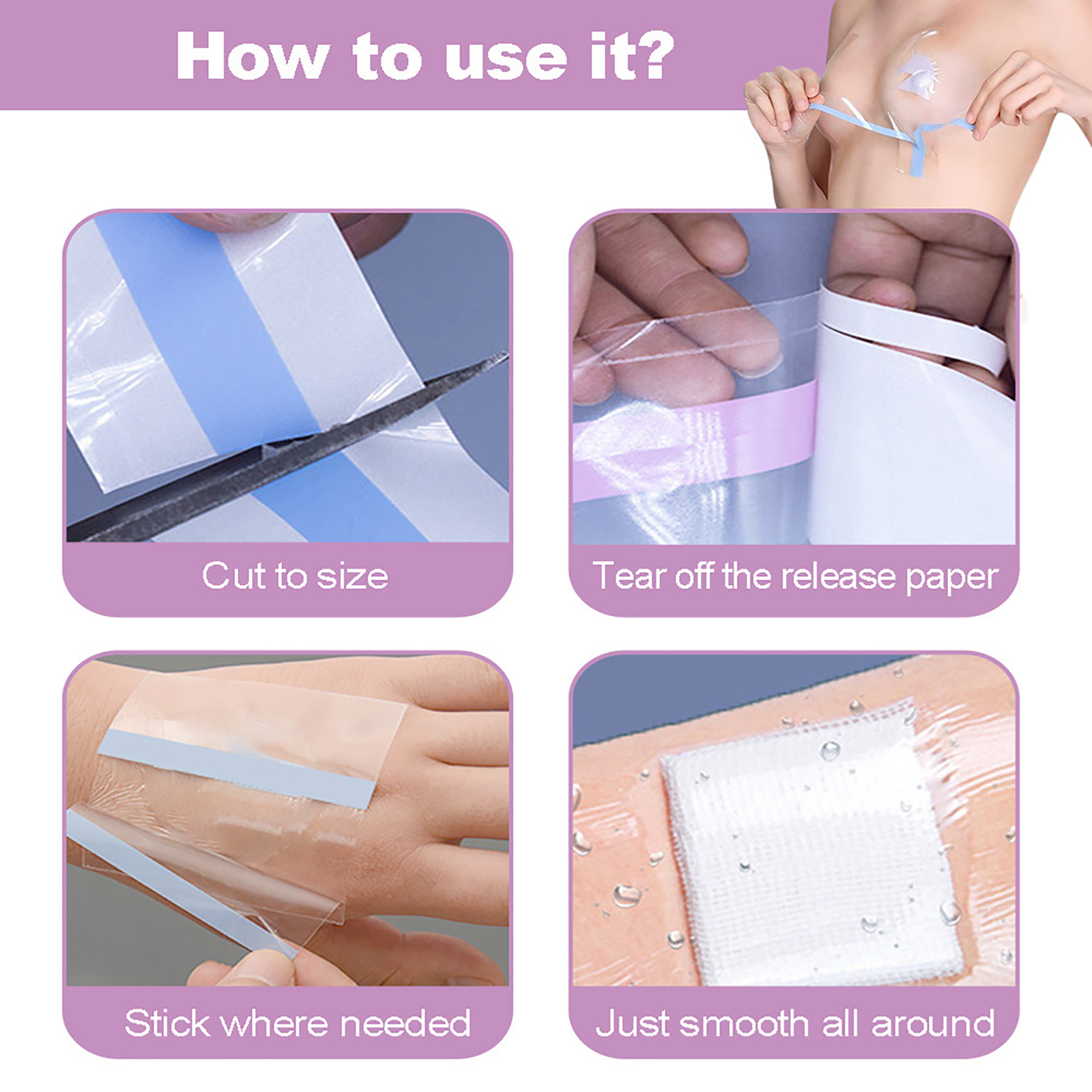 How to use it?

Cut to size

Tear off the release paper

Stick where needed

Just smooth all around