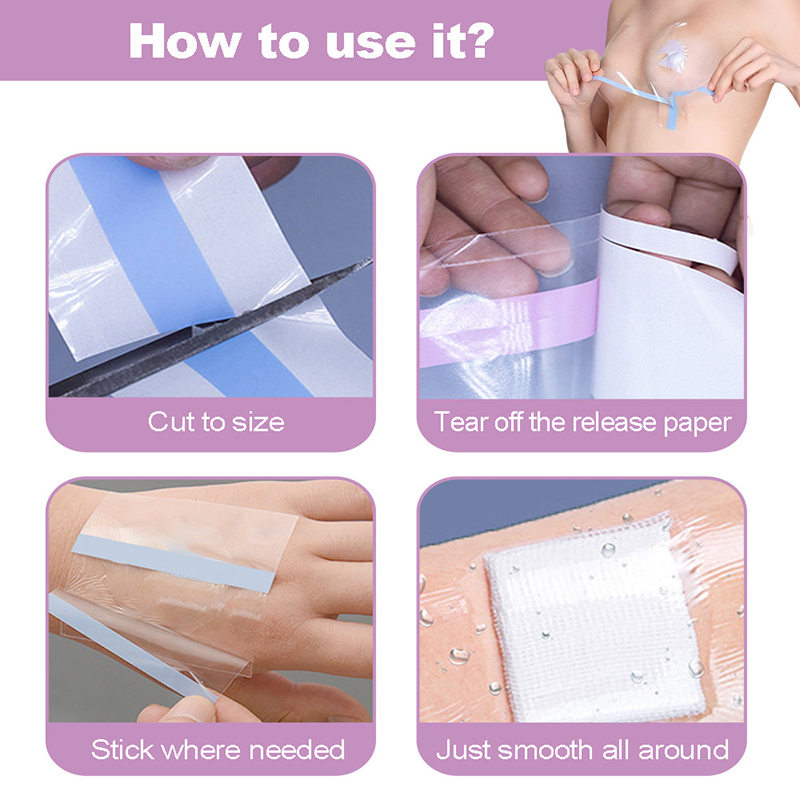 How to use it?

Cut to size

Tear off the release paper

Stick where needed

Just smooth all around