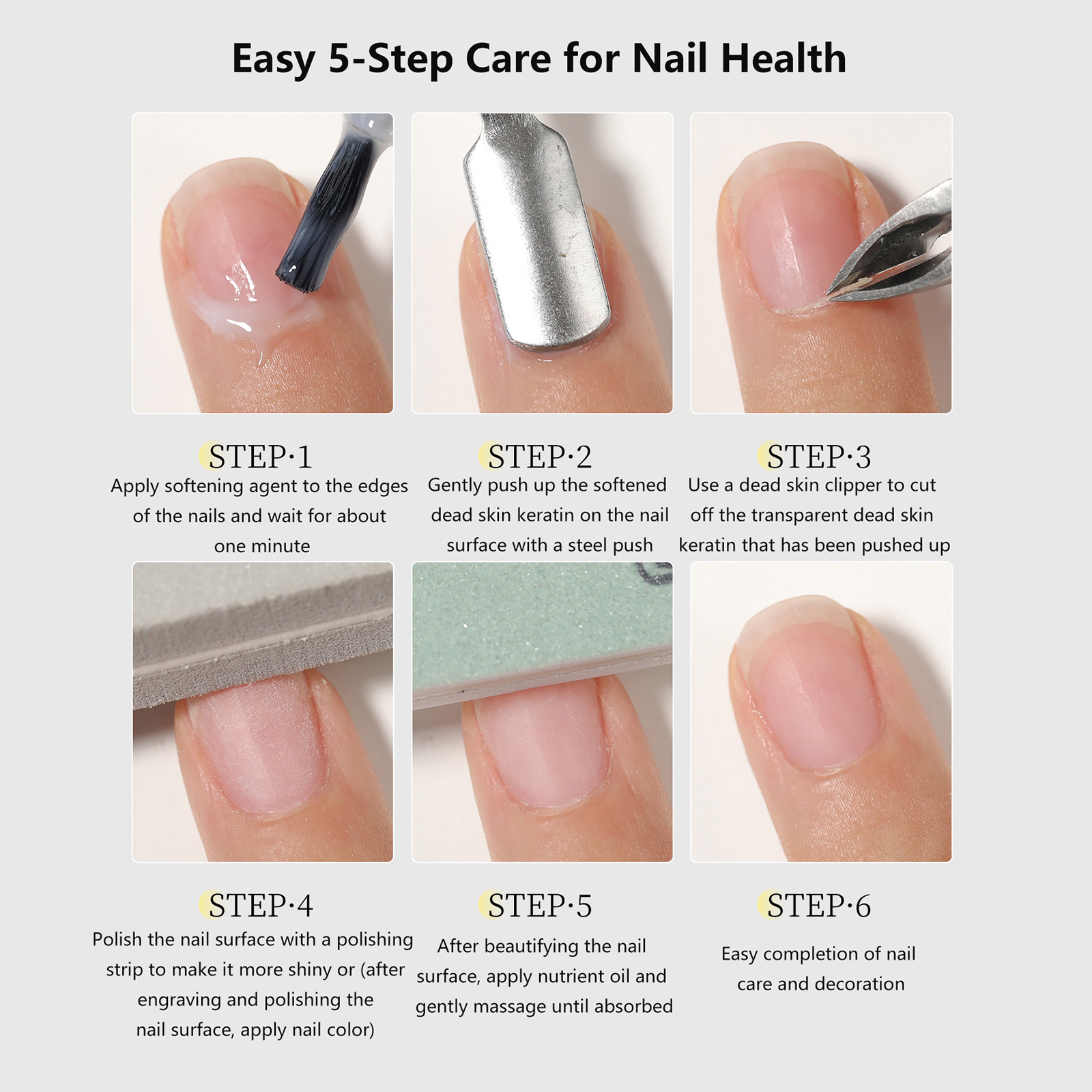 Easy 5-Step Care for Nail Health

STEP·1
Apply softening agent to the edges of the nails and wait for about one minute

STEP·2
Gently push up the softened dead skin keratin on the nail surface with a steel push

STEP·3
Use a dead skin clipper to cut off the transparent dead skin keratin that has been pushed up

STEP·4
Polish the nail surface with a polishing strip to make it more shiny or (after engraving and polishing the nail surface, apply nail color)

STEP·5
After beautifying the nail surface, apply nutrient oil and gently massage until absorbed

STEP·6
Easy completion of nail care and decoration