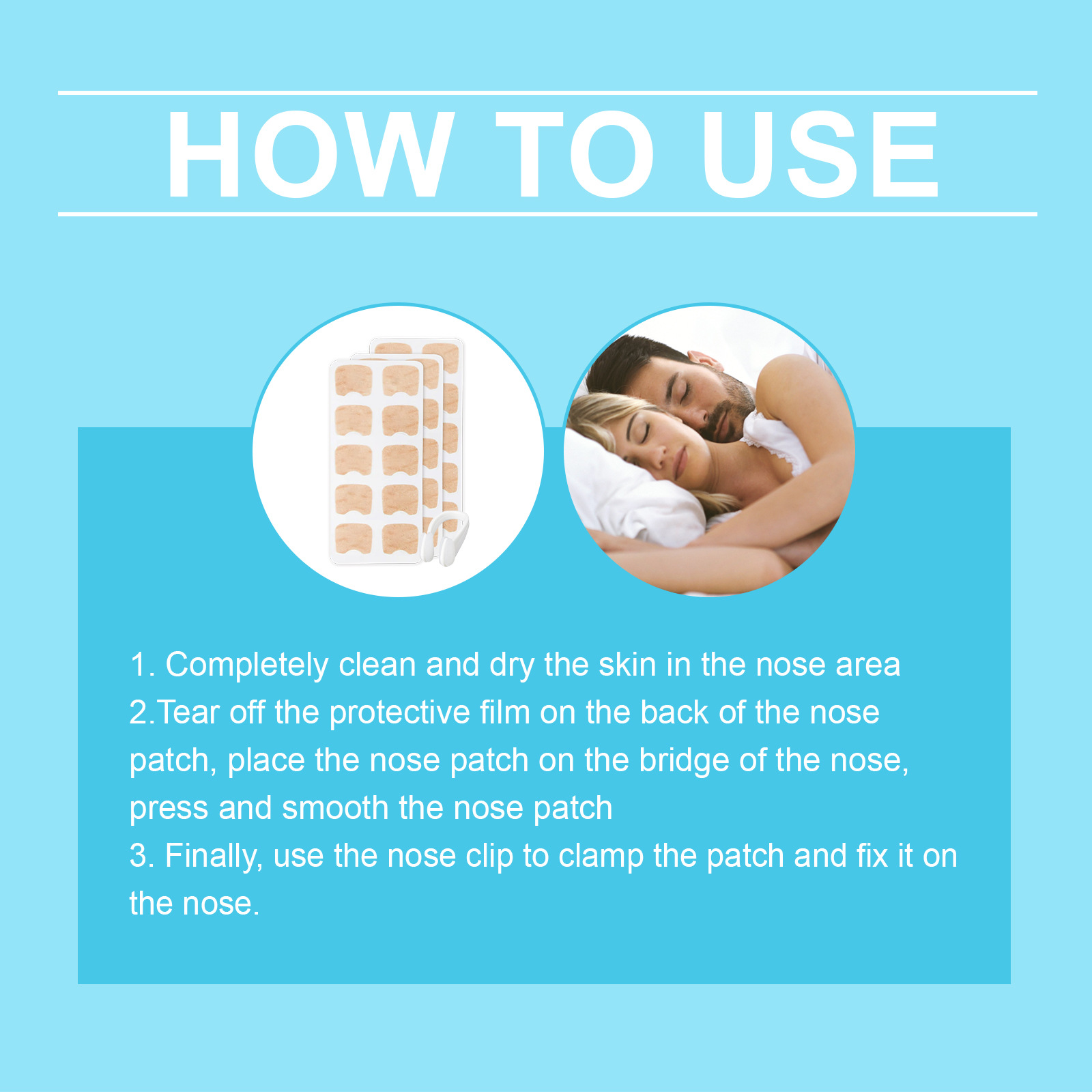 HOW TO USE

1. Completely clean and dry the skin in the nose area
2.Tear off the protective film on the back of the nose patch, place the nose patch on the bridge of the nose, press and smooth the nose patch
3. Finally, use the nose clip to clamp the patch and fix it on the nose.