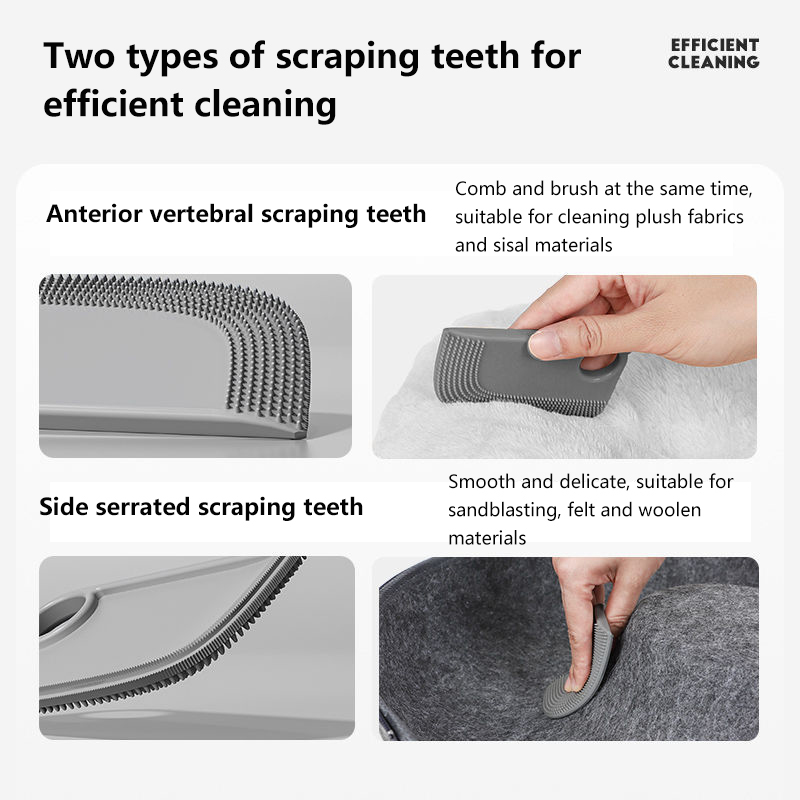 Two types of scraping teeth for efficient cleaning

EFFICIENT CLEANING

Anterior vertebral scraping teeth

Comb and brush at the same time, suitable for cleaning plush fabrics and sisal materials

Side serrated scraping teeth

Smooth and delicate, suitable for sandblasting, felt and woolen materials