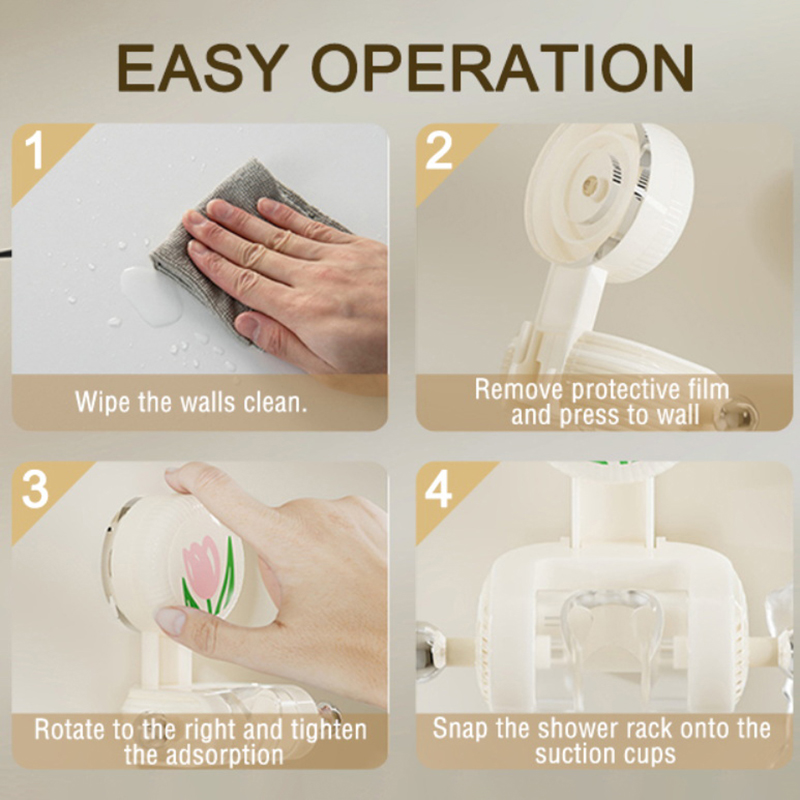 EASY OPERATION

1
Wipe the walls clean.

2
Remove protective film and press to wall

3
Rotate to the right and tighten the adsorption

4
Snap the shower rack onto the suction cups