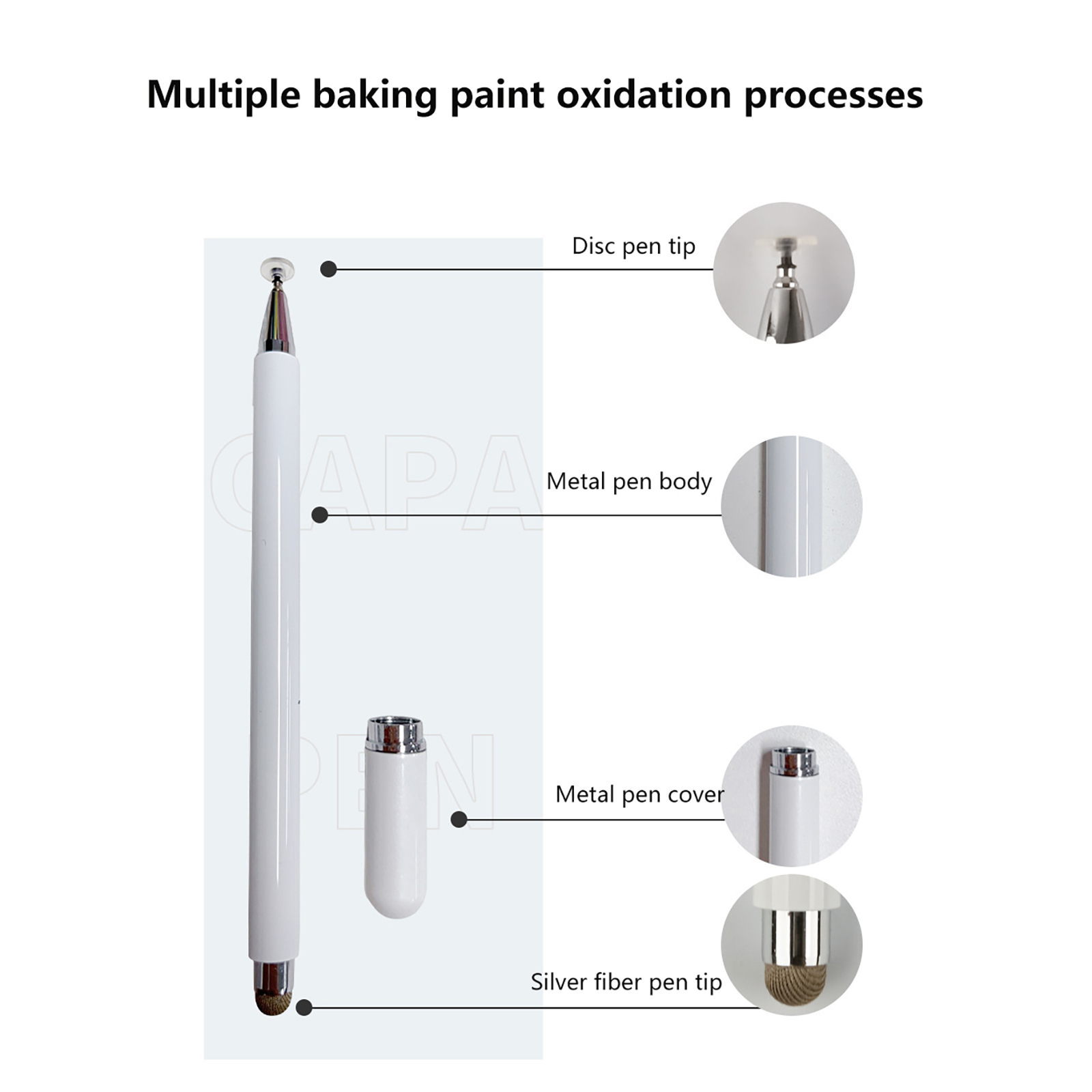 Multiple baking paint oxidation processes

Disc pen tip

CAPA

Metal pen body

PEN

Metal pen cover

Silver fiber pen tip