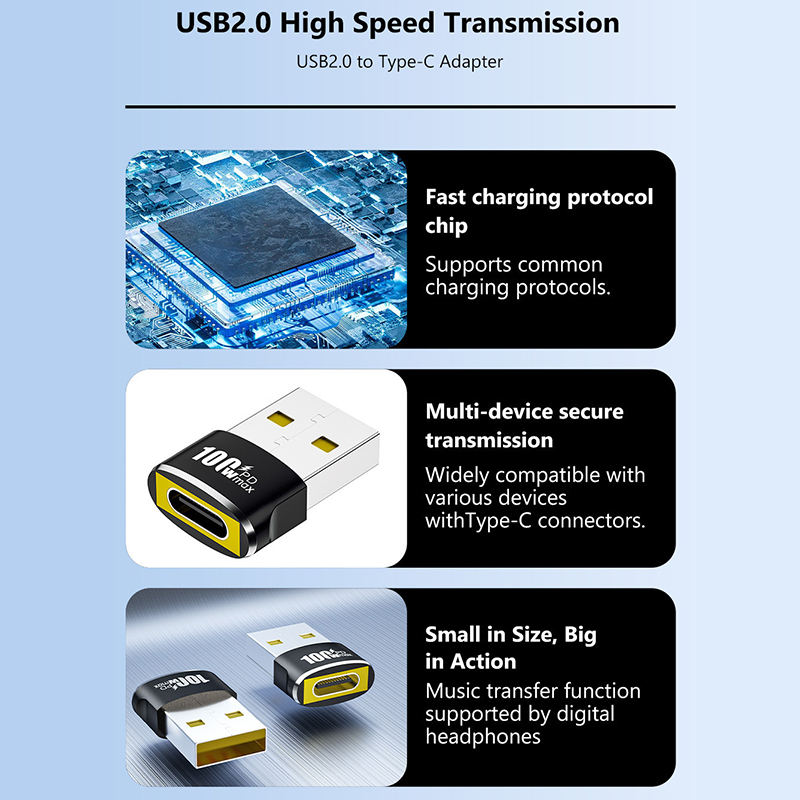 USB2.0 High Speed Transmission

USB2.0 to Type-C Adapter

Fast charging protocol chip

Supports common charging protocols.

100W PD max

Multi-device secure transmission

Widely compatible with various devices withType-C connectors.

100W PD max

100W PD max

Small in Size, Big in Action

Music transfer function supported by digital headphones