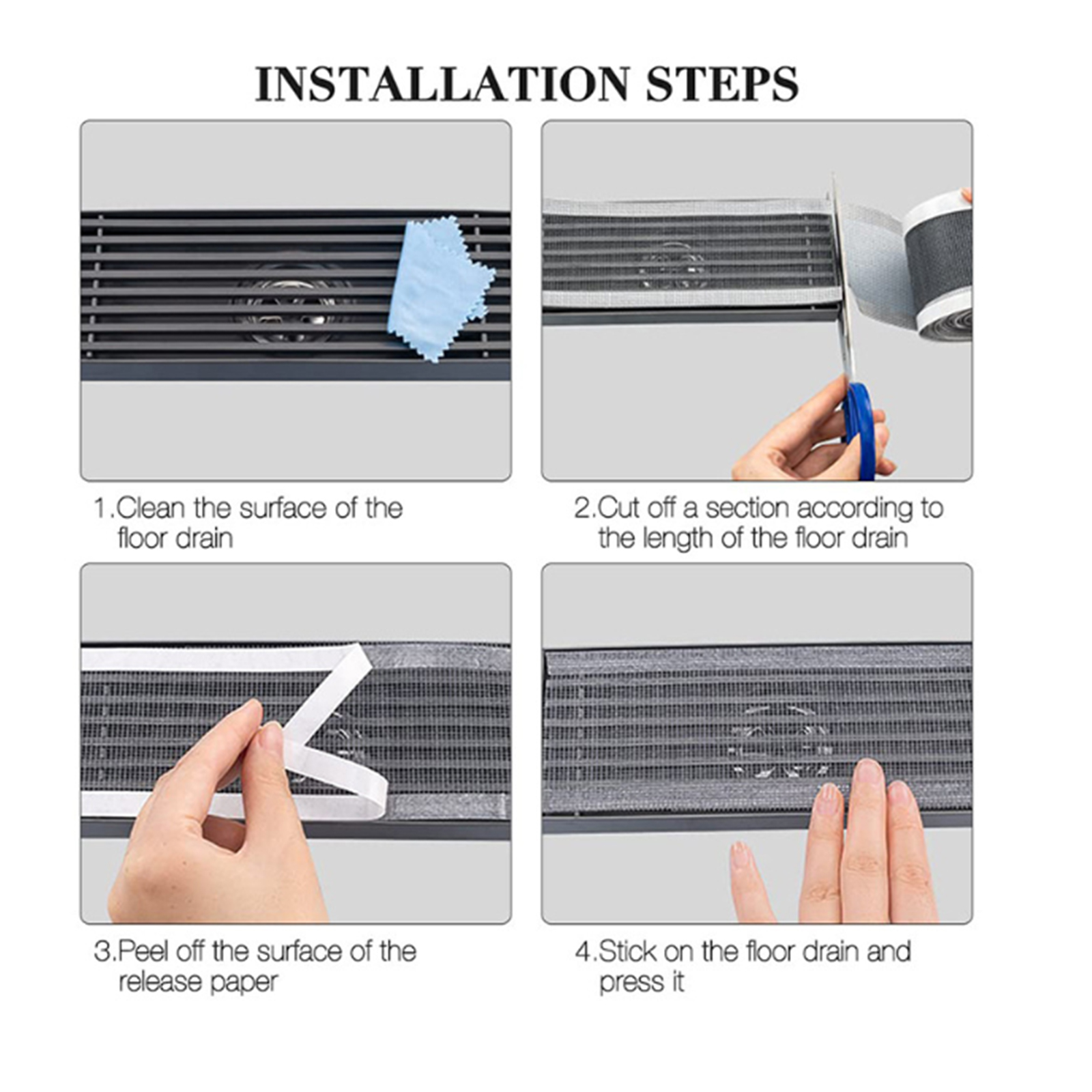 INSTALLATION STEPS

1.Clean the surface of the floor drain

2.Cut off a section according to the length of the floor drain

3.Peel off the surface of the release paper

4.Stick on the floor drain and press it