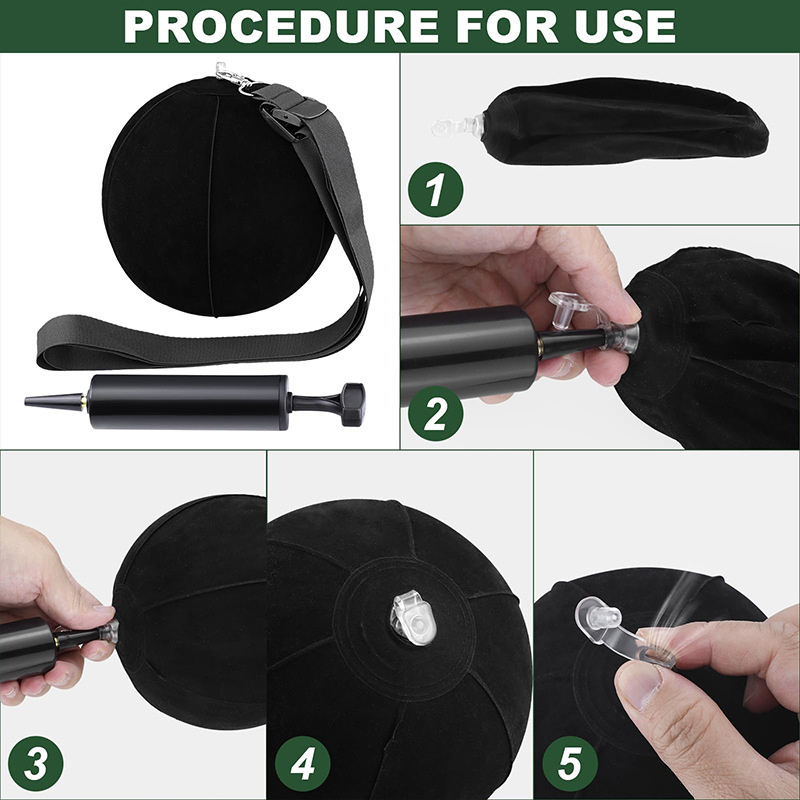 PROCEDURE FOR USE

1

2

3

4

5