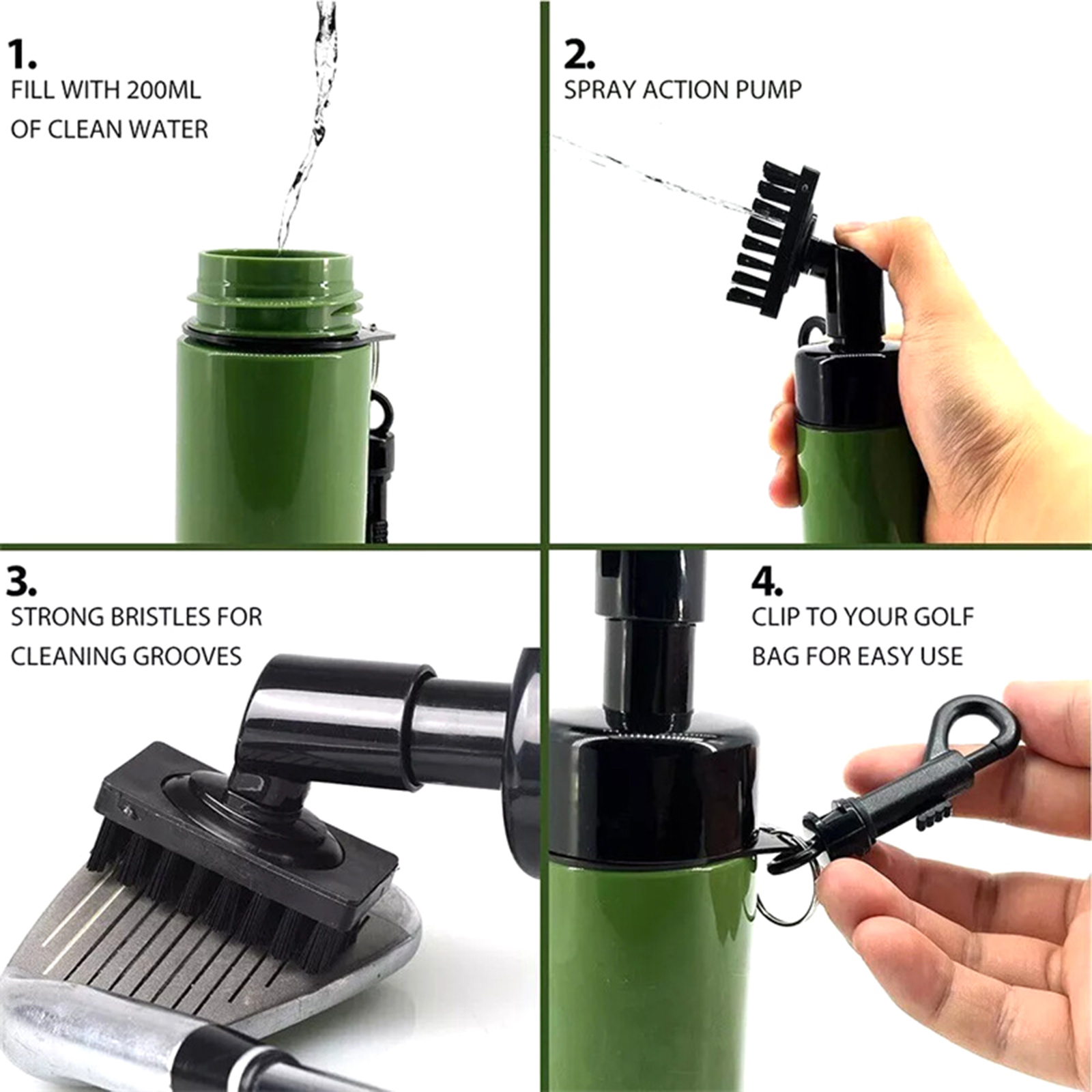 1.
FILL WITH 200ML OF CLEAN WATER

2.
SPRAY ACTION PUMP

3.
STRONG BRISTLES FOR CLEANING GROOVES

4.
CLIP TO YOUR GOLF BAG FOR EASY USE