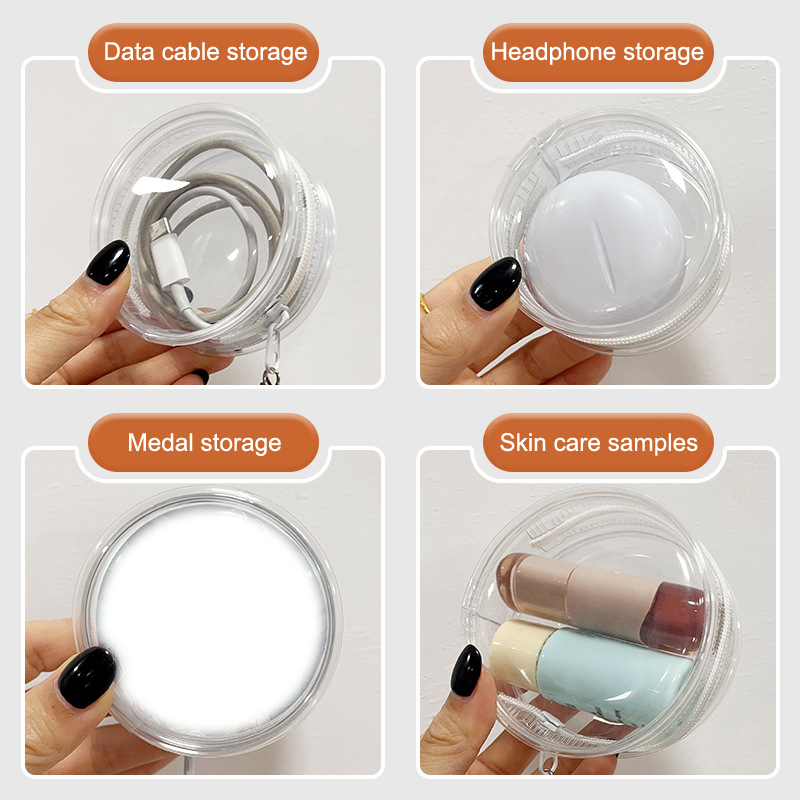 Data cable storage

Headphone storage

Medal storage

Skin care samples