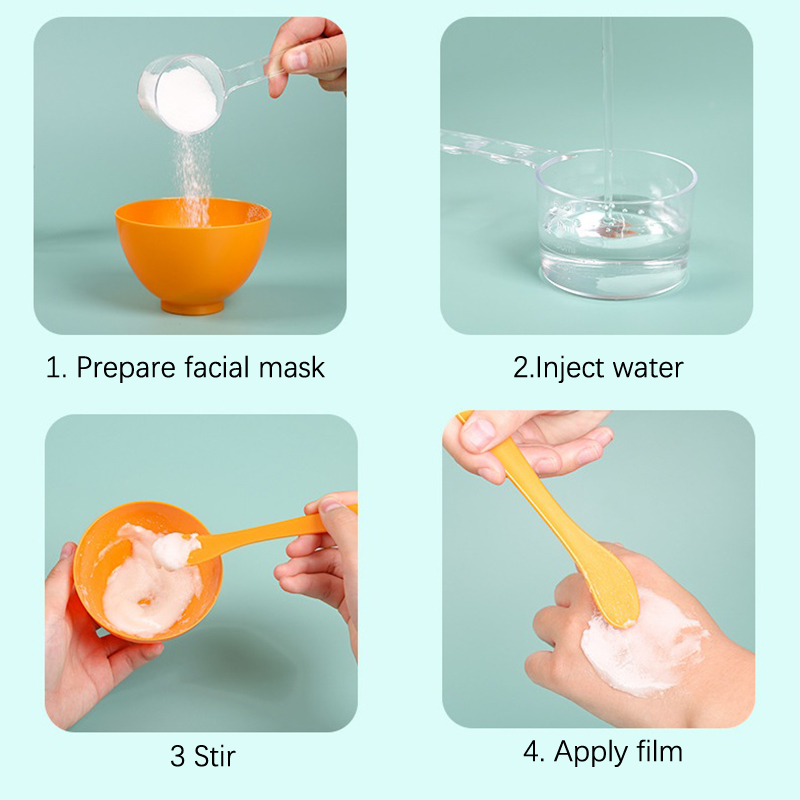 1. Prepare facial mask

2.Inject water

3 Stir

4. Apply film