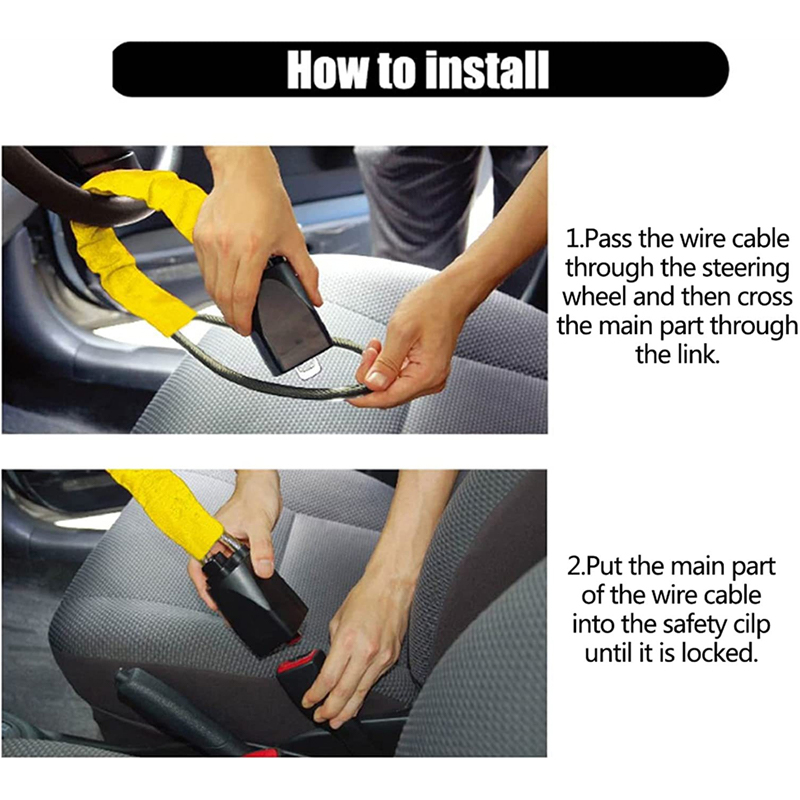 How to install

1.Pass the wire cable through the steering wheel and then cross the main part through the link.

2.Put the main part of the wire cable into the safety cilp until it is locked.