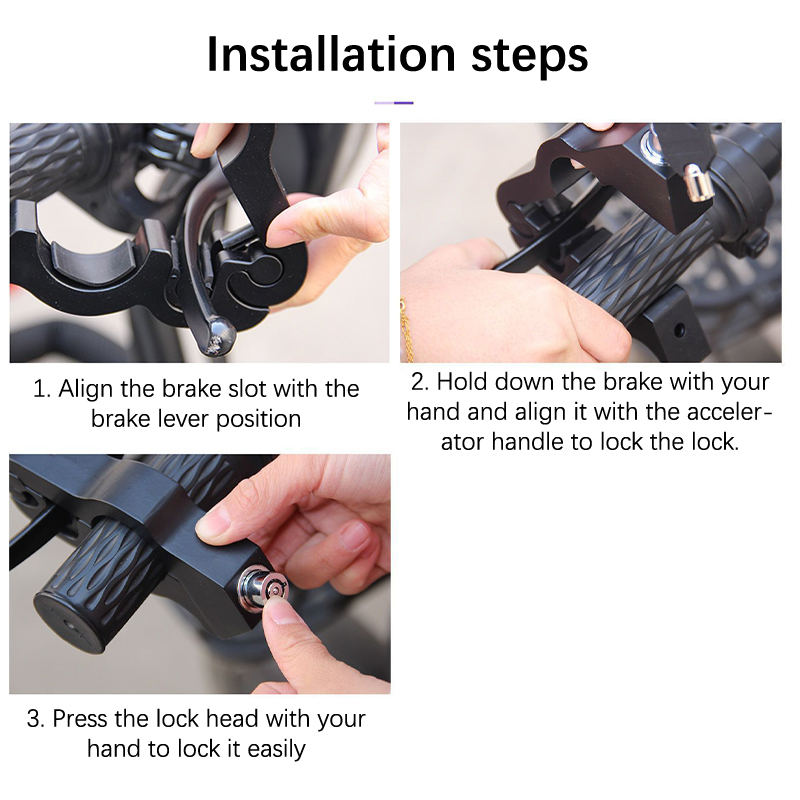 Installation steps

1. Align the brake slot with the brake lever position

2. Hold down the brake with your hand and align it with the accelerator handle to lock the lock.

3. Press the lock head with your hand to lock it easily