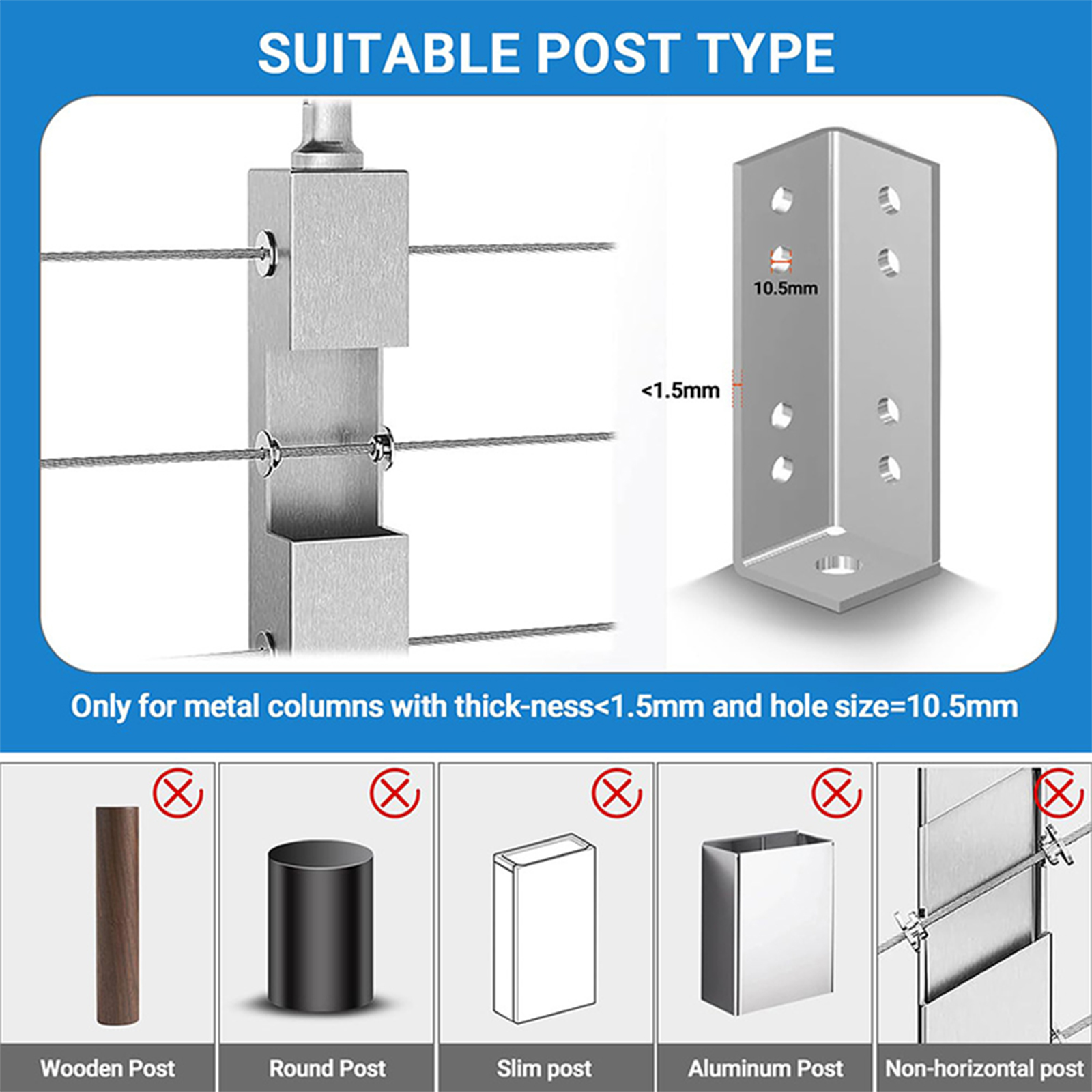 SUITABLE POST TYPE

10.5mm

<1.5mm

Only for metal columns with thick-ness<1.5mm and hole size=10.5mm

Wooden Post

Round Post

Slim post

Aluminum Post

Non-horizontal post