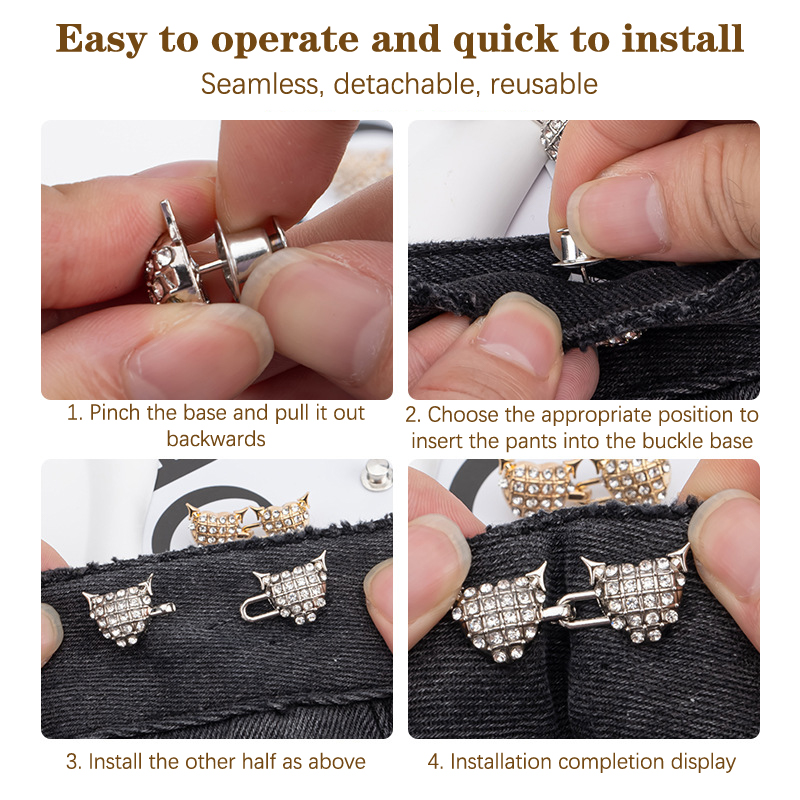 Easy to operate and quick to install
Seamless, detachable, reusable

1. Pinch the base and pull it out backwards

2. Choose the appropriate position to insert the pants into the buckle base

3. Install the other half as above

4. Installation completion display