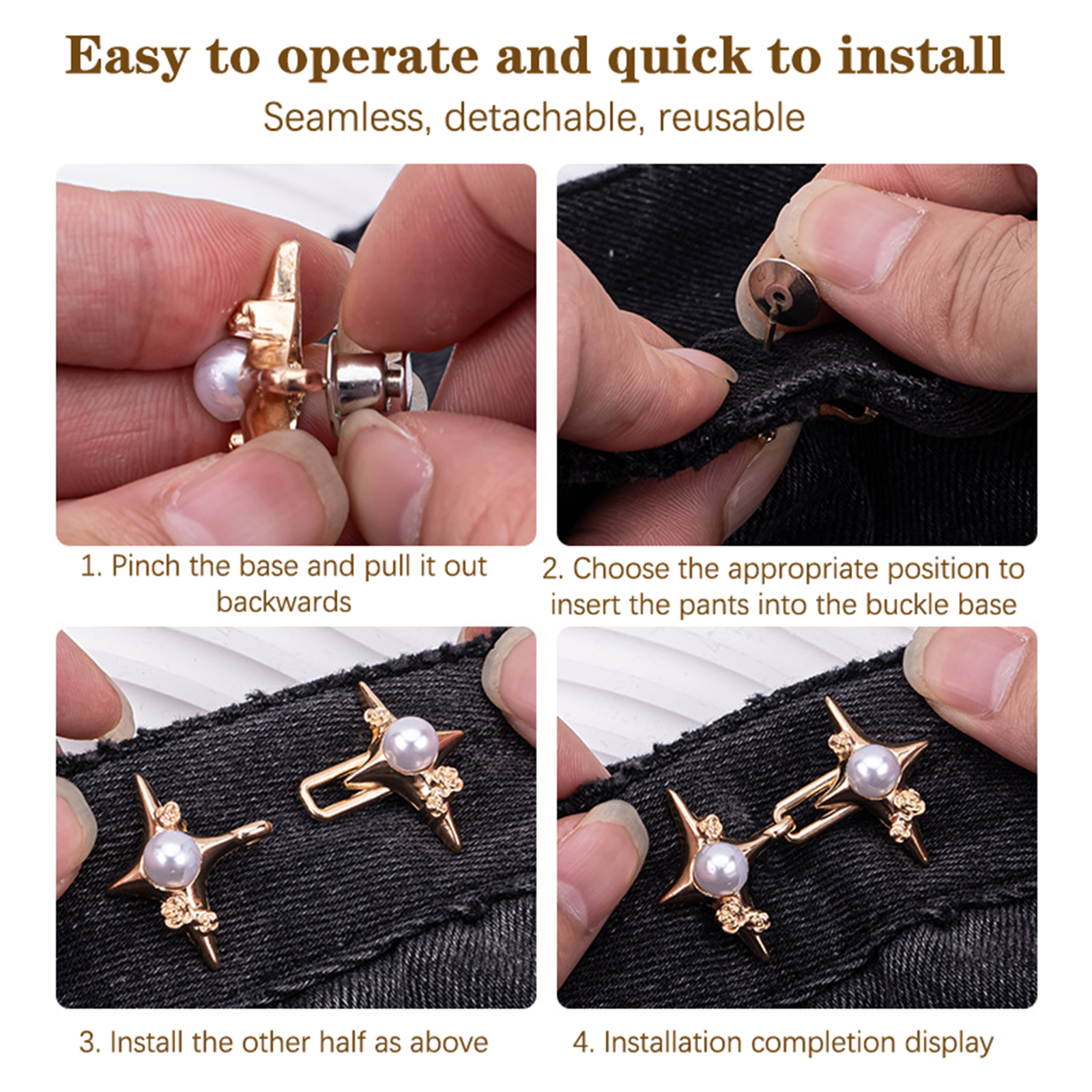 Easy to operate and quick to install
Seamless, detachable, reusable

1. Pinch the base and pull it out backwards

2. Choose the appropriate position to insert the pants into the buckle base

3. Install the other half as above

4. Installation completion display