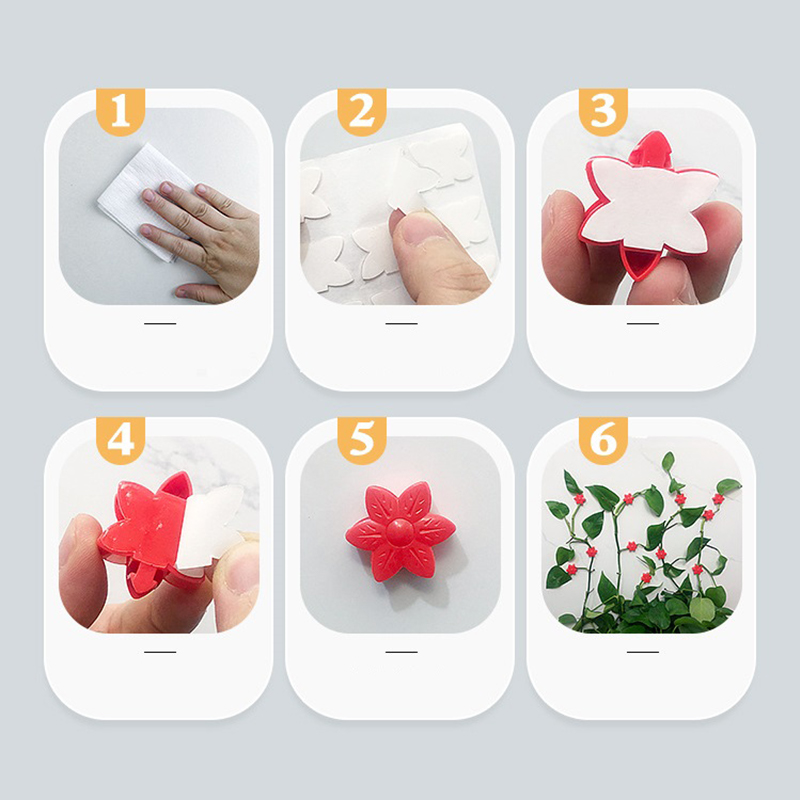 1

2

3

4

5

6